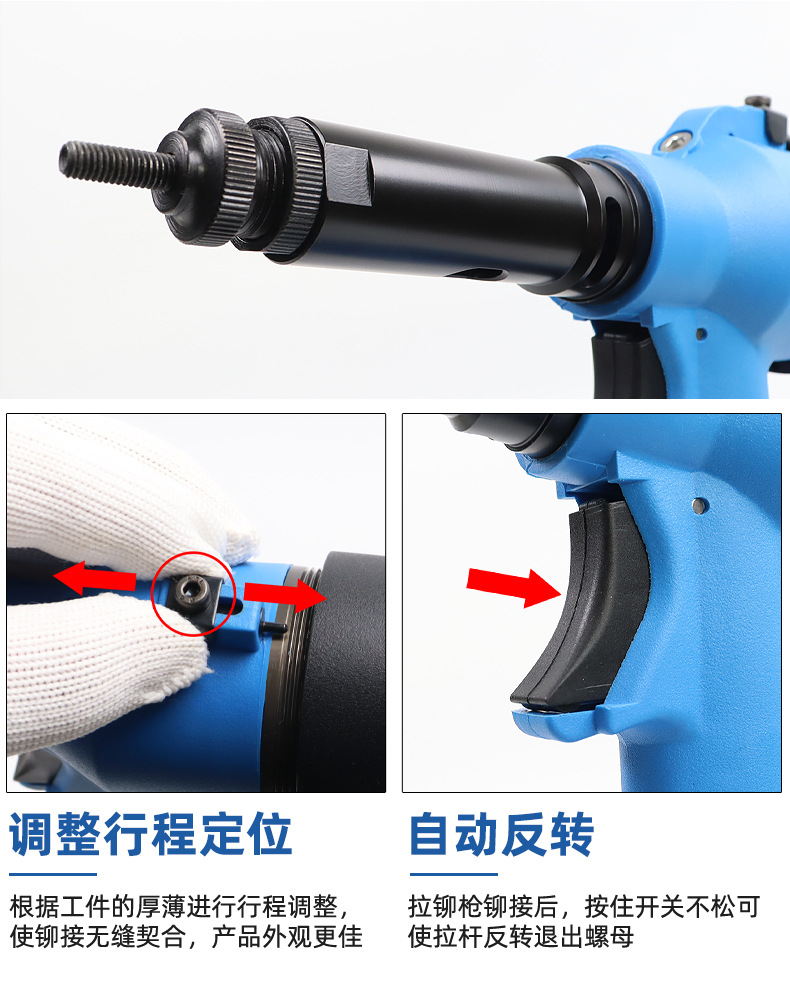 调整行程定位

根据工件的厚薄进行行程调整，使铆接无缝契合，产品外观更佳

自动反转

拉铆枪铆接后，按住开关不松可使拉杆反转退出螺母