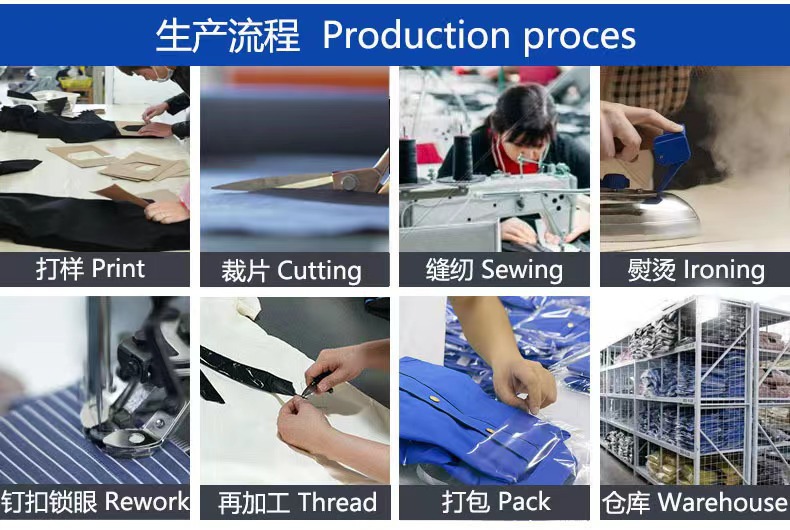 生产流程 Production proces

打样 Print

裁片 Cutting

缝纫 Sewing

熨烫 Ironing

钉扣锁眼 Rework

再加工 Thread

打包 Pack

仓库 Warehouse