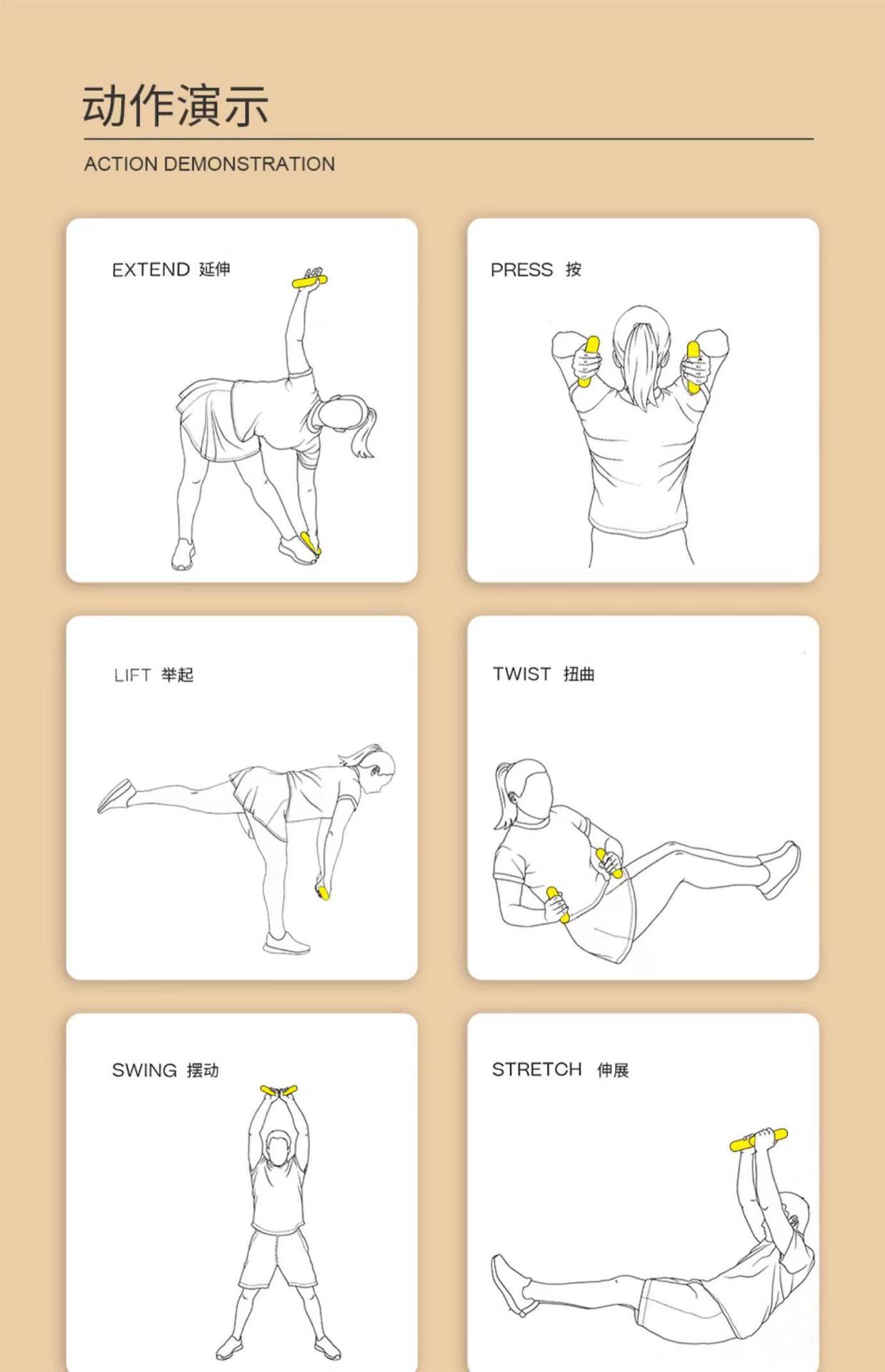 动作演示

ACTION DEMONSTRATION

EXTEND 延伸

PRESS 按

LIFT 举起

TWIST 扭曲

SWING 摆动

STRETCH 伸展