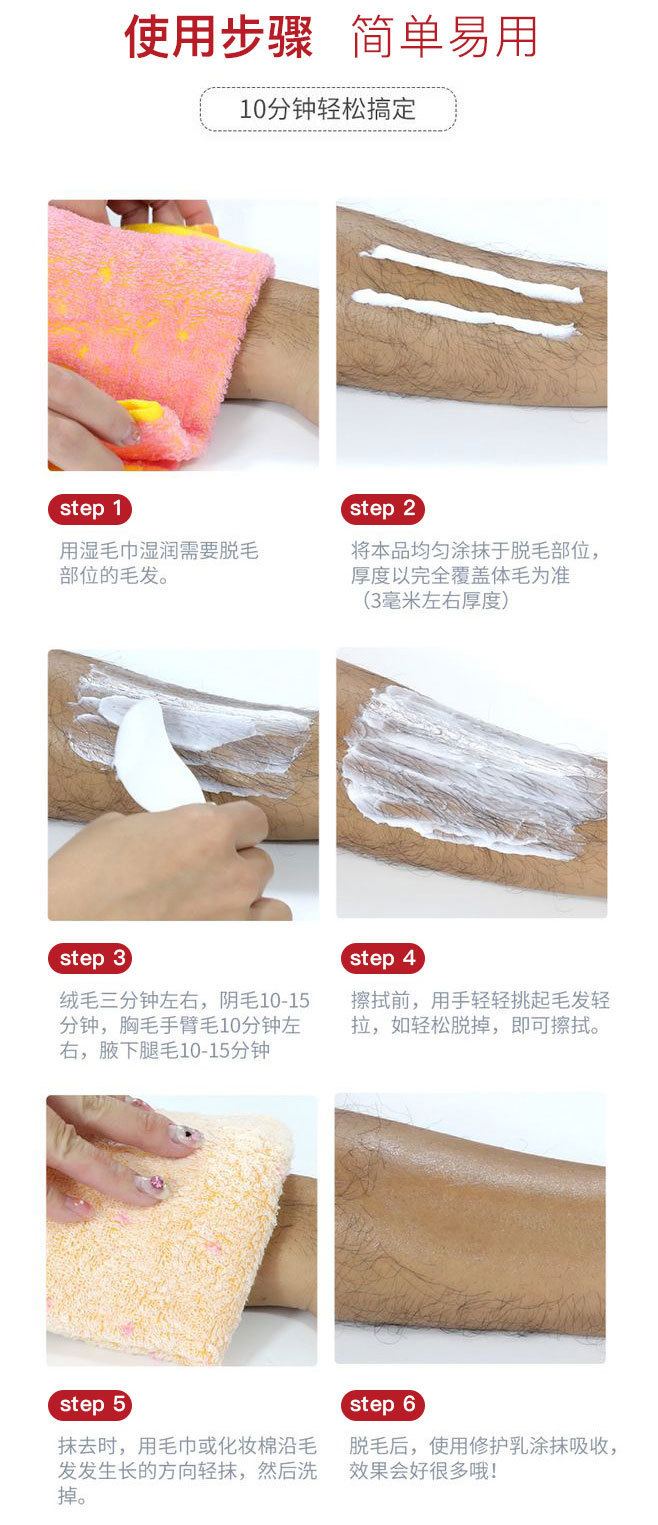 使用步骤 简单易用

10分钟轻松搞定

step 1

用湿毛巾湿润需要脱毛部位的毛发。

step 2

将本品均匀涂抹于脱毛部位，厚度以完全覆盖体毛为准（3毫米左右厚度）

step 3

绒毛三分钟左右，阴毛10-15分钟，胸毛手臂毛10分钟左右，腋下腿毛10-15分钟

step 4

擦拭前，用手轻轻挑起毛发轻拉，如轻松脱掉，即可擦拭。

step 5

抹去时，用毛巾或化妆棉沿毛发发生长的方向轻抹，然后洗掉。

step 6

脱毛后，使用修护乳涂抹吸收，效果会好很多哦！