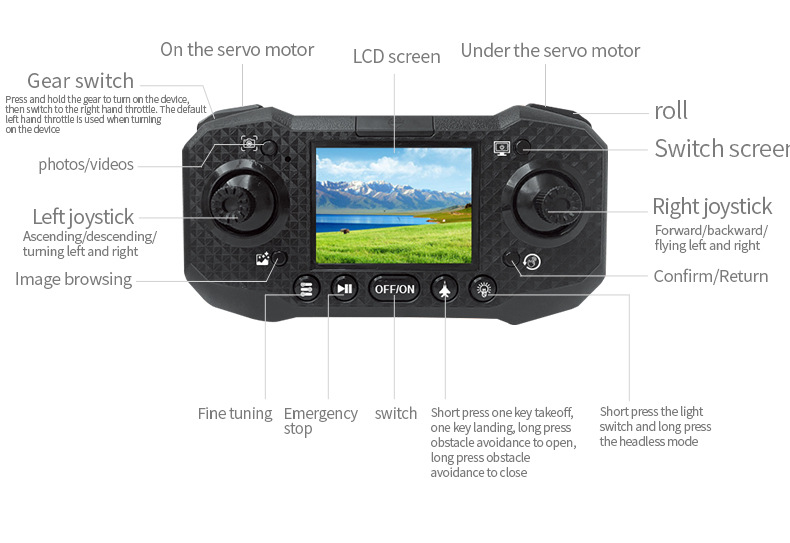 On the servo motor

LCD screen

Under the servo motor

Gear switch
Press and hold the gear to turn on the device, then switch to the right hand throttle. The default left hand throttle is used when turning on the device

roll

Switch screen

photos/videos

Left joystick
Ascending/descending/ turning left and right

Right joystick
Forward/backward/ flying left and right

Image browsing

Confirm/Return

OFF/ON

Fine tuning

Emergency stop

switch

Short press one key takeoff, one key landing, long press obstacle avoidance to open, long press obstacle avoidance to close

Short press the light switch and long press the headless mode