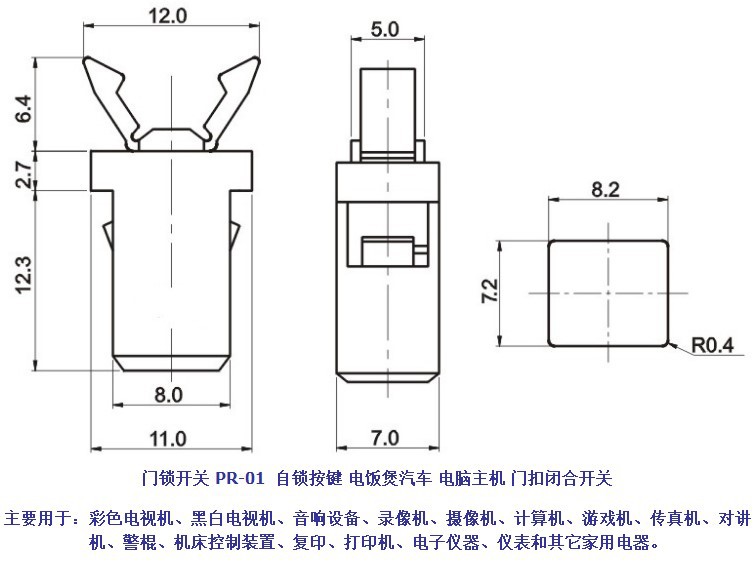 12.0

6.4

2.7

12.3

8.0

11.0

5.0

7.0

8.2

7.2

R0.4

门锁开关 PR-01 自锁按键 电饭煲汽车 电脑主机 门扣闭合开关

主要用于：彩色电视机、黑白电视机、音响设备、录像机、摄像机、计算机、游戏机、传真机、对讲机、警棍、机床控制装置、复印、打印机、电子仪器、仪表和其它家用电器。