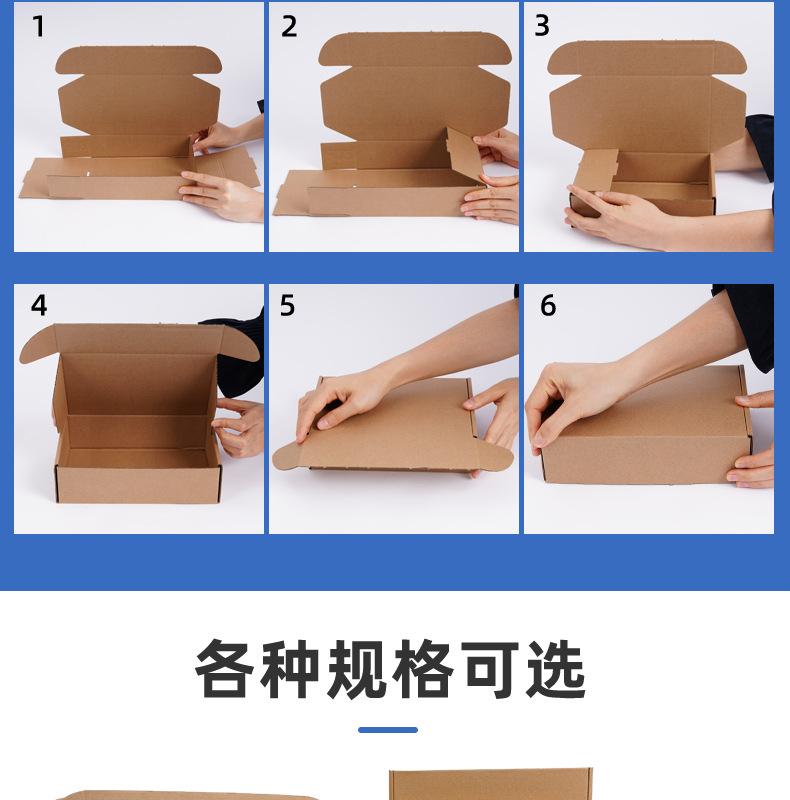 1

2

3

4

5

6

各种规格可选