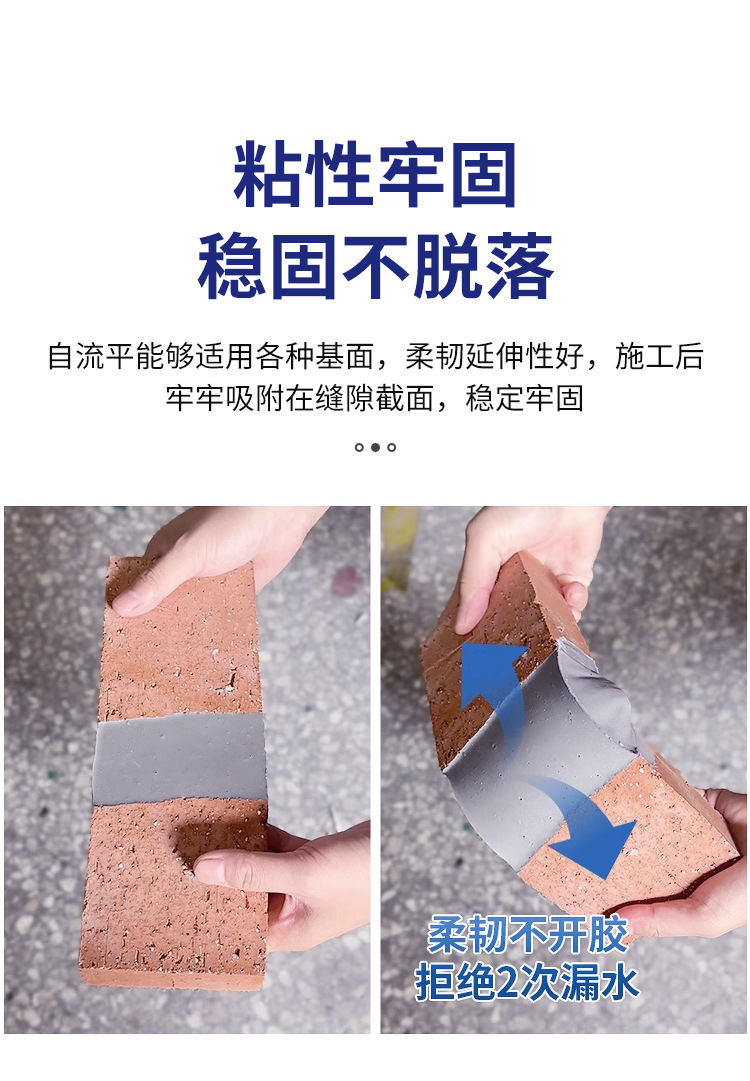 粘性牢固
稳固不脱落

自流平能够适用各种基面，柔韧延伸性好，施工后牢牢吸附在缝隙截面，稳定牢固

柔韧不开胶
拒绝2次漏水