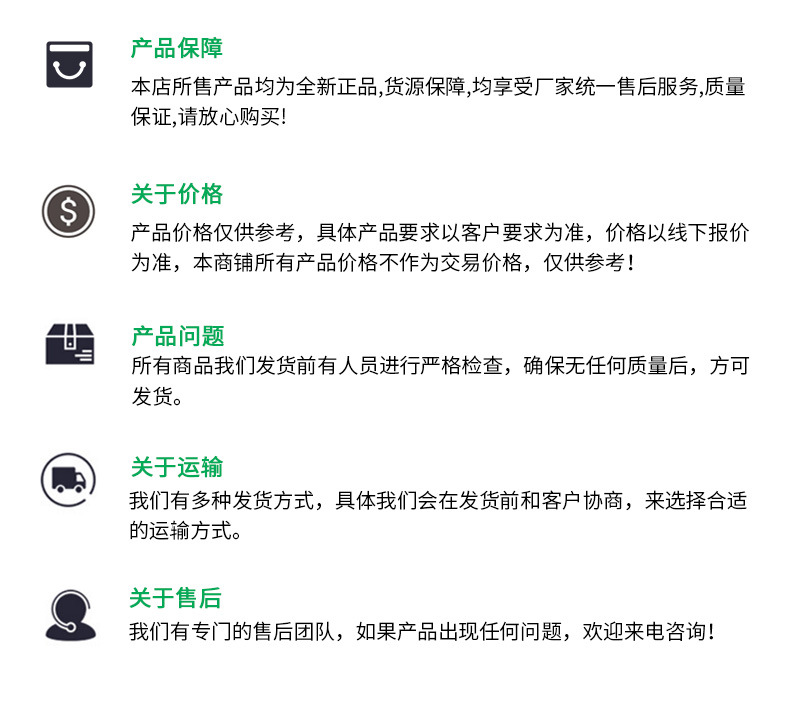 产品保障

本店所售产品均为全新正品,货源保障,均享受厂家统一售后服务,质量保证,请放心购买!

关于价格

产品价格仅供参考，具体产品要求以客户要求为准，价格以线下报价为准，本商铺所有产品价格不作为交易价格，仅供参考！

产品问题

所有商品我们发货前有人员进行严格检查，确保无任何质量后，方可发货。

关于运输

我们有多种发货方式，具体我们会在发货前和客户协商，来选择合适的运输方式。

关于售后

我们有专门的售后团队，如果产品出现任何问题，欢迎来电咨询！