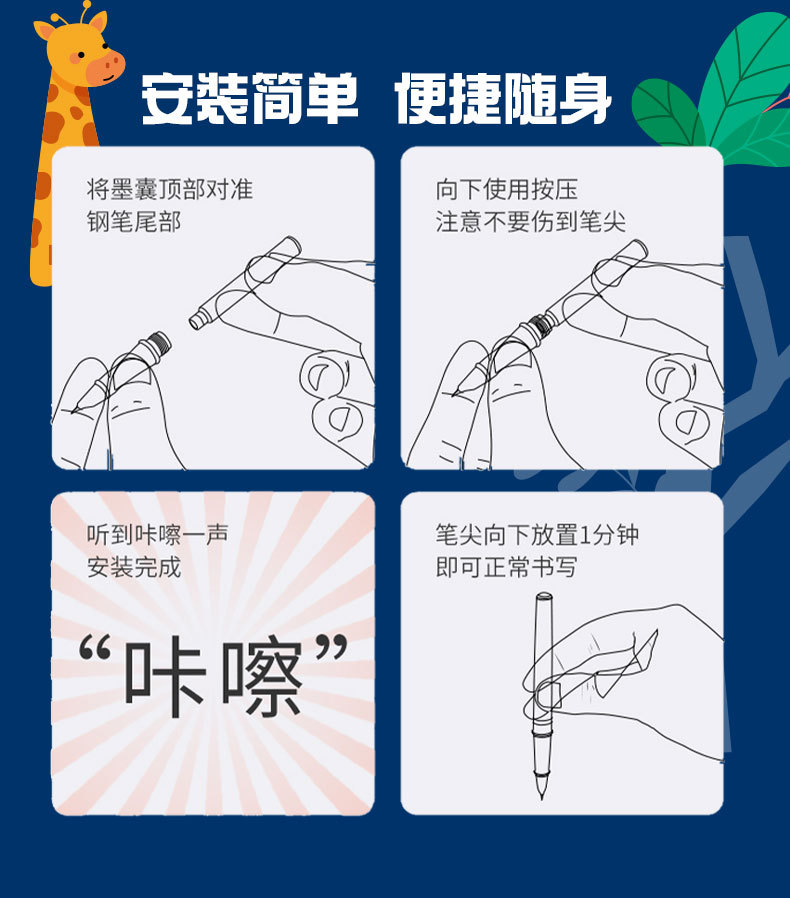 安装简单 便捷随身

将墨囊顶部对准
钢笔尾部

向下使用按压
注意不要伤到笔尖

听到咔嚓一声
安装完成

“咔嚓”

笔尖向下放置1分钟
即可正常书写