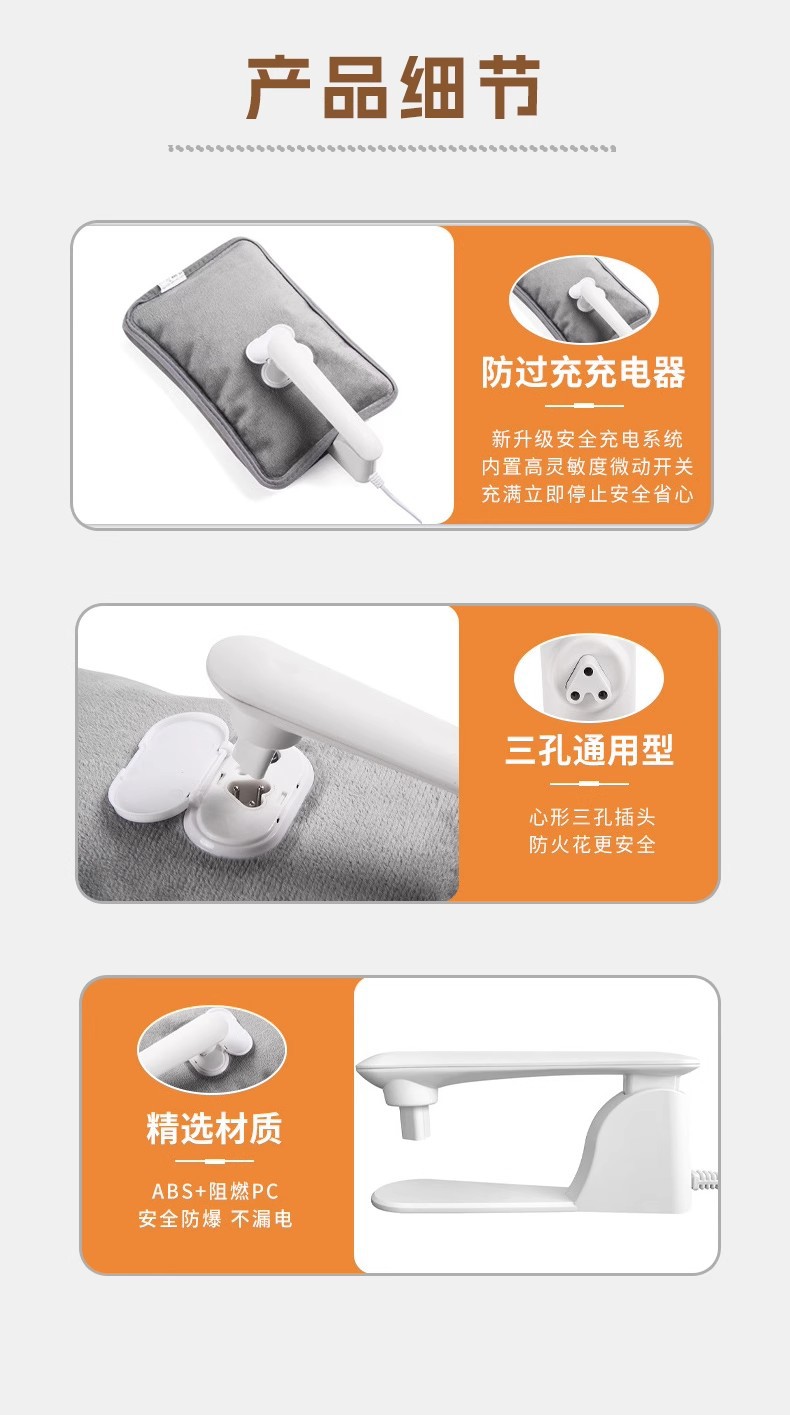 产品细节

防过充充电器

新升级安全充电系统
内置高灵敏度微动开关
充满立即停止安全省心

三孔通用型

心形三孔插头
防火花更安全

精选材质

ABS+阻燃PC
安全防爆 不漏电