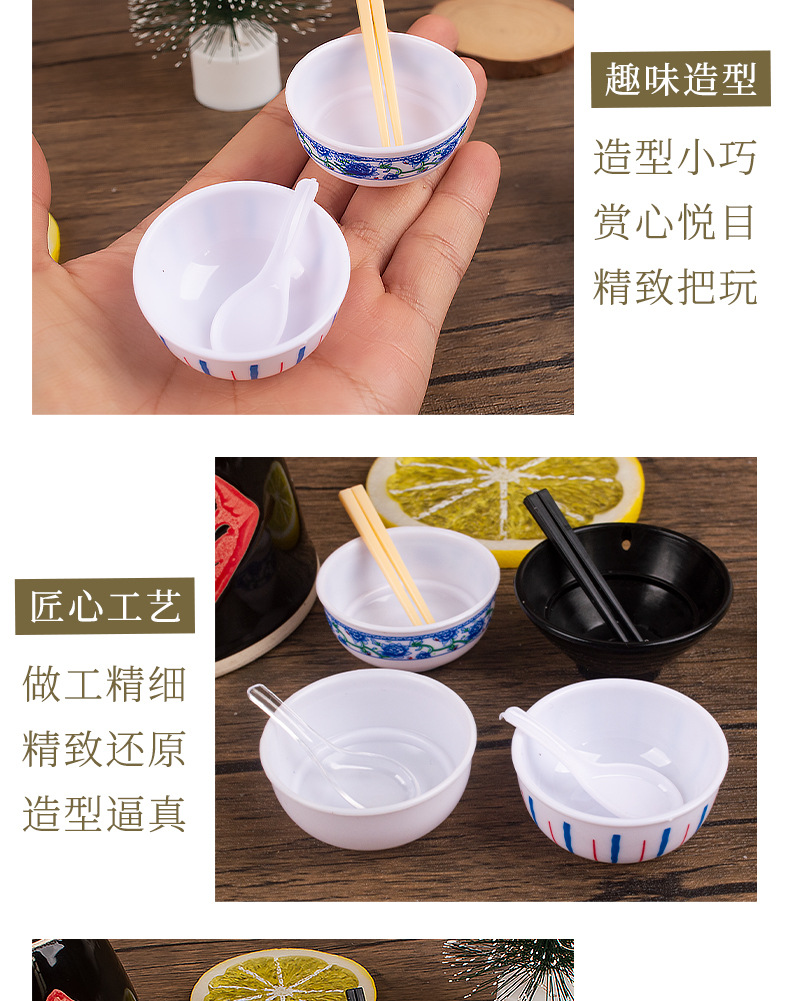 趣味造型

造型小巧
赏心悦目
精致把玩

匠心工艺

做工精细
精致还原
造型逼真