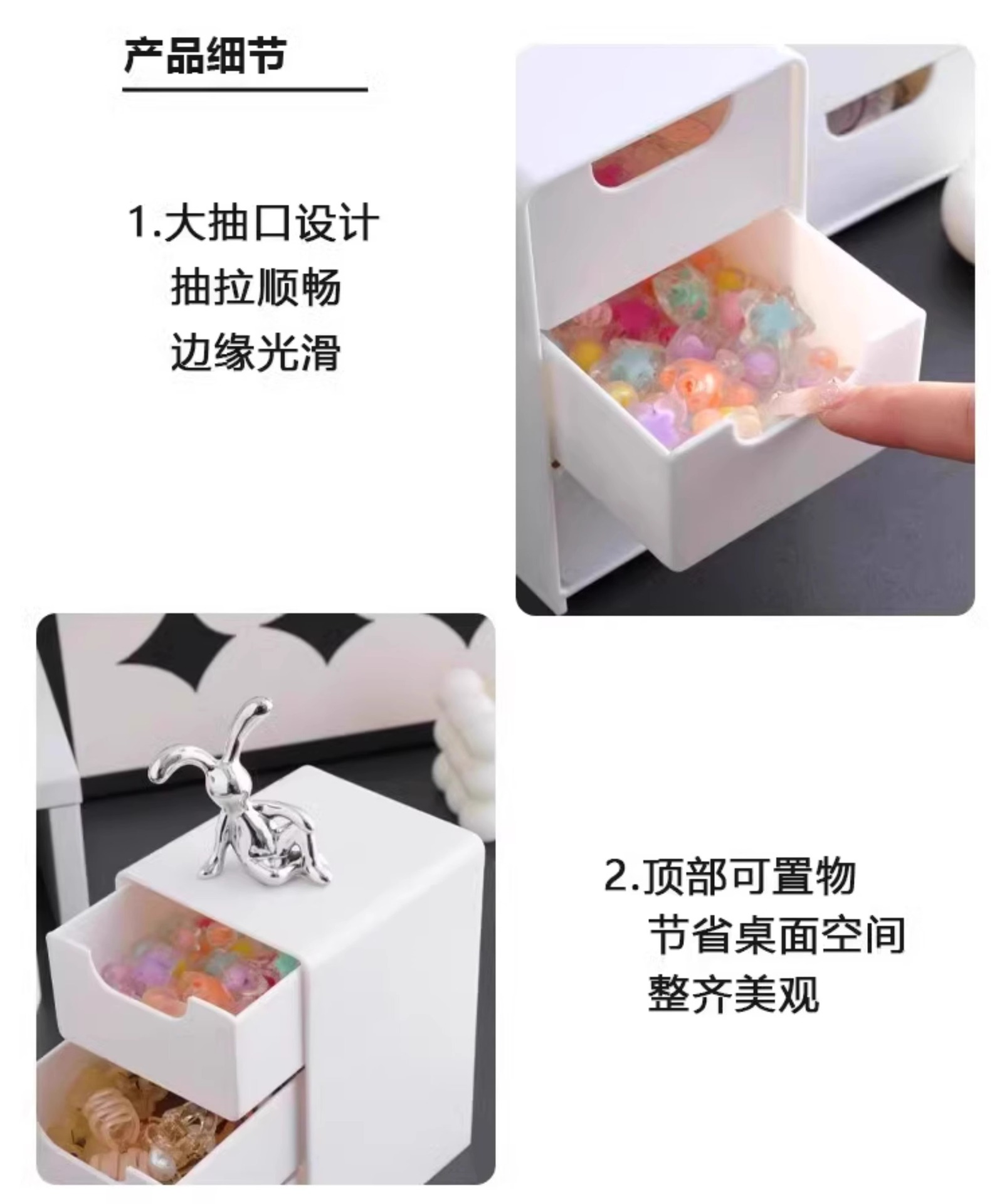 产品细节

1.大抽口设计
抽拉顺畅
边缘光滑

2.顶部可置物
节省桌面空间
整齐美观