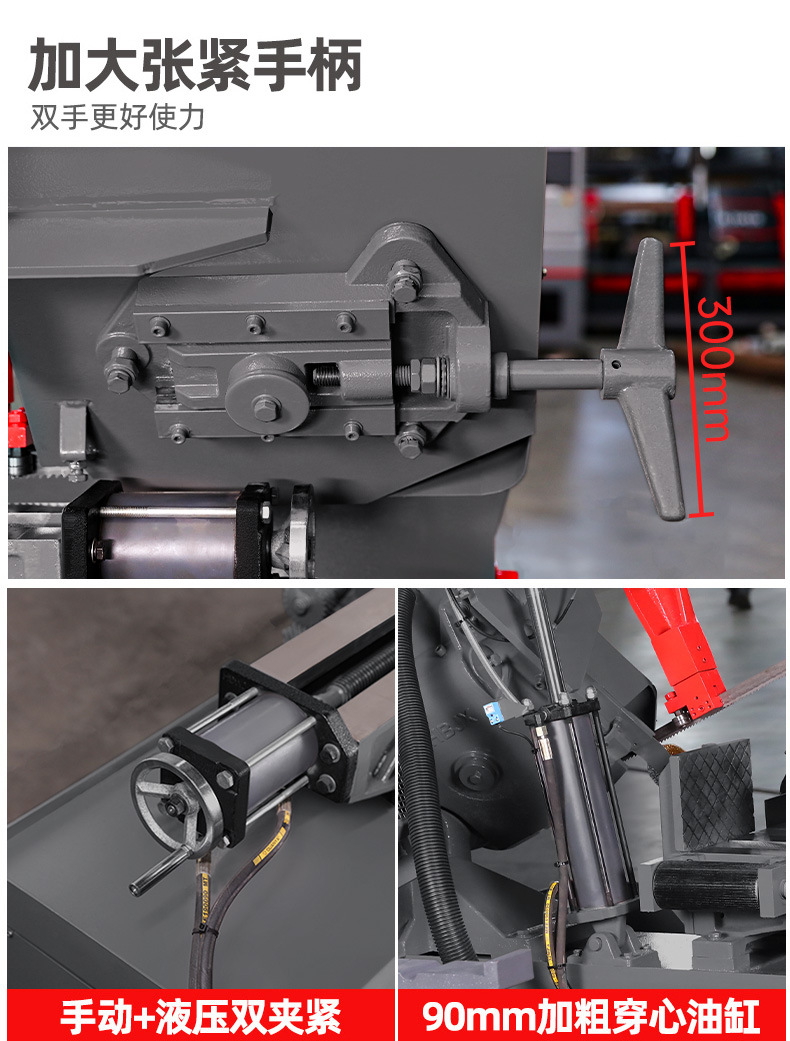 加大张紧手柄
双手更好使力

300mm

手动+液压双夹紧

90mm加粗穿心油缸