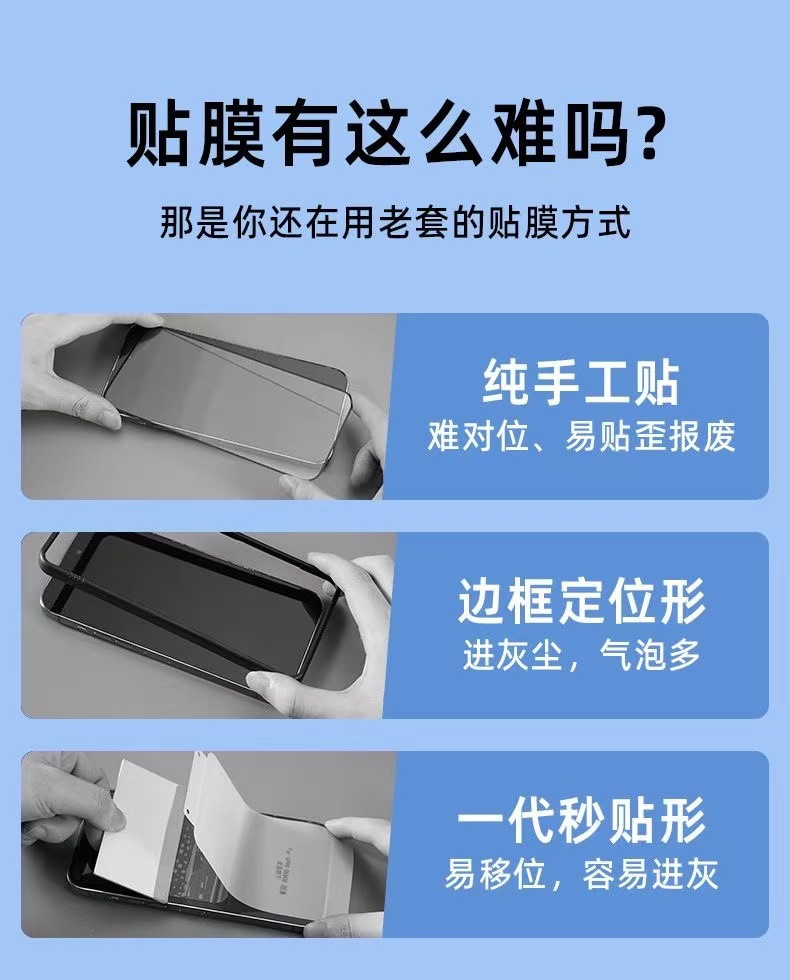 贴膜有这么难吗?

那是你还在用老套的贴膜方式

纯手工贴
难对位、易贴歪报废

边框定位形
进灰尘，气泡多

一代秒贴形
易移位，容易进灰