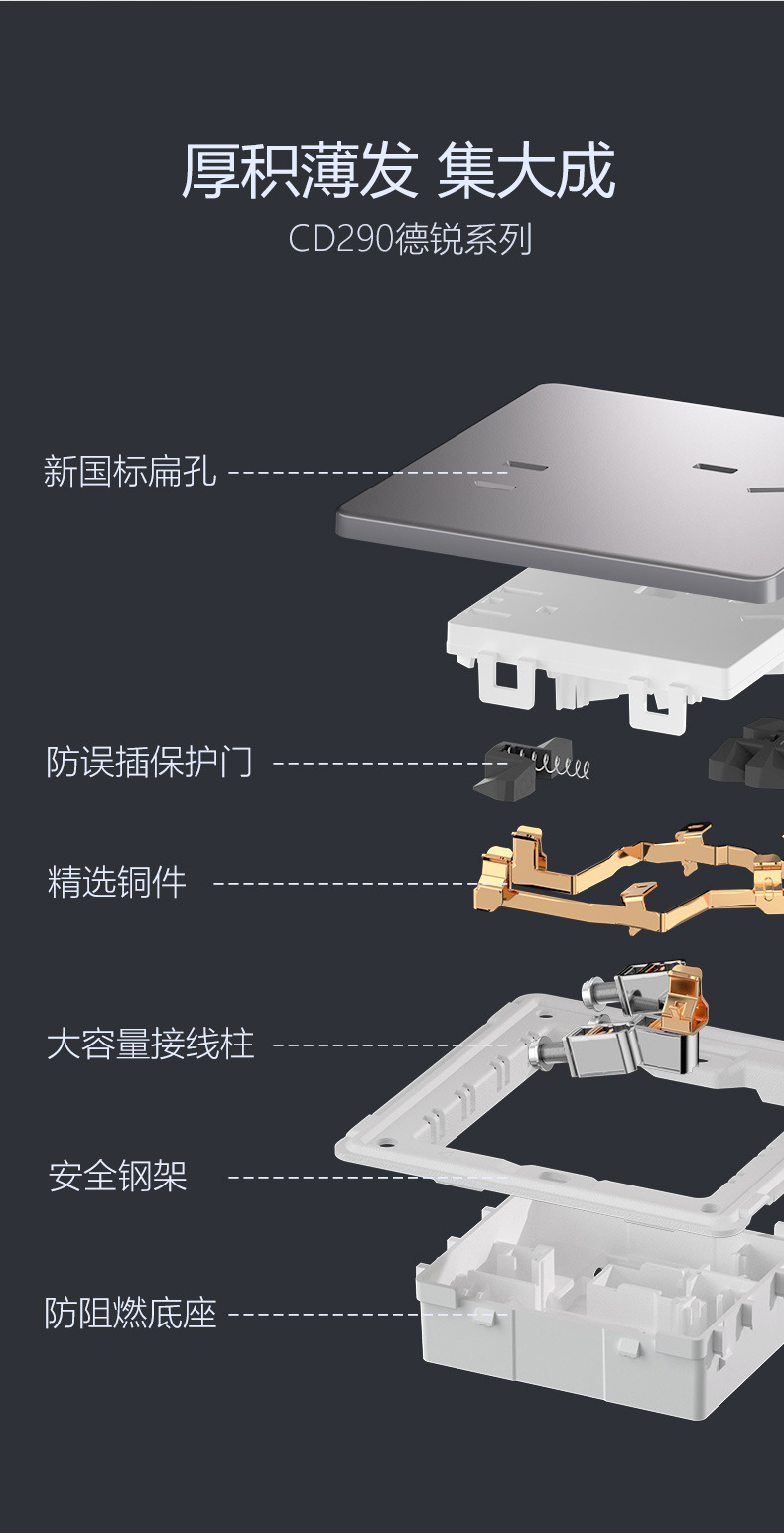 厚积薄发 集大成
CD290德锐系列

新国标扁孔

防误插保护门

精选铜件

大容量接线柱

安全钢架

防阻燃底座