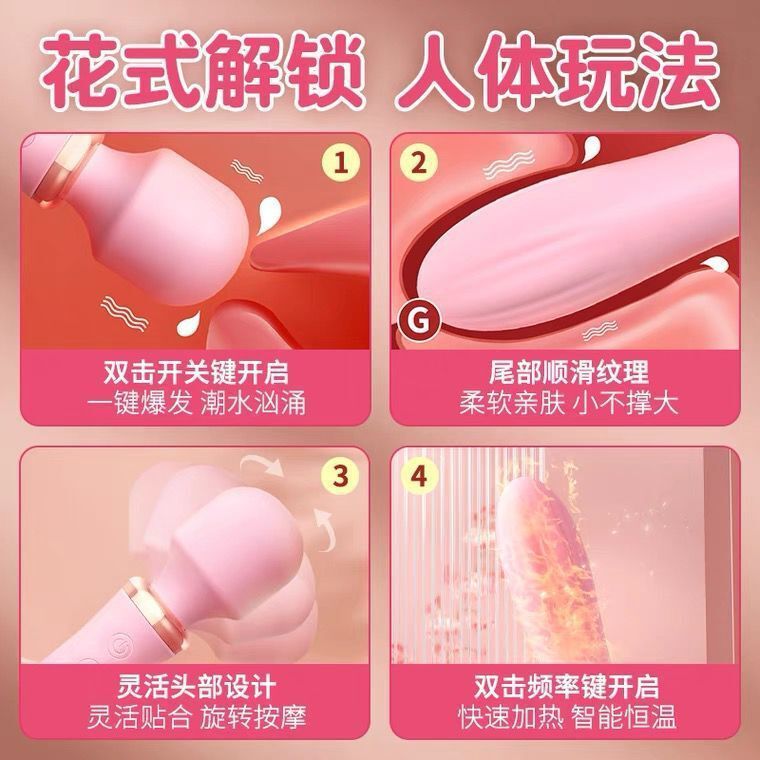 花式解锁 人体玩法

1

双击开关键开启
一键爆发 潮水汹涌

2

G

尾部顺滑纹理
柔软亲肤 小不撑大

3

灵活头部设计
灵活贴合 旋转按摩

4

双击频率键开启
快速加热 智能恒温