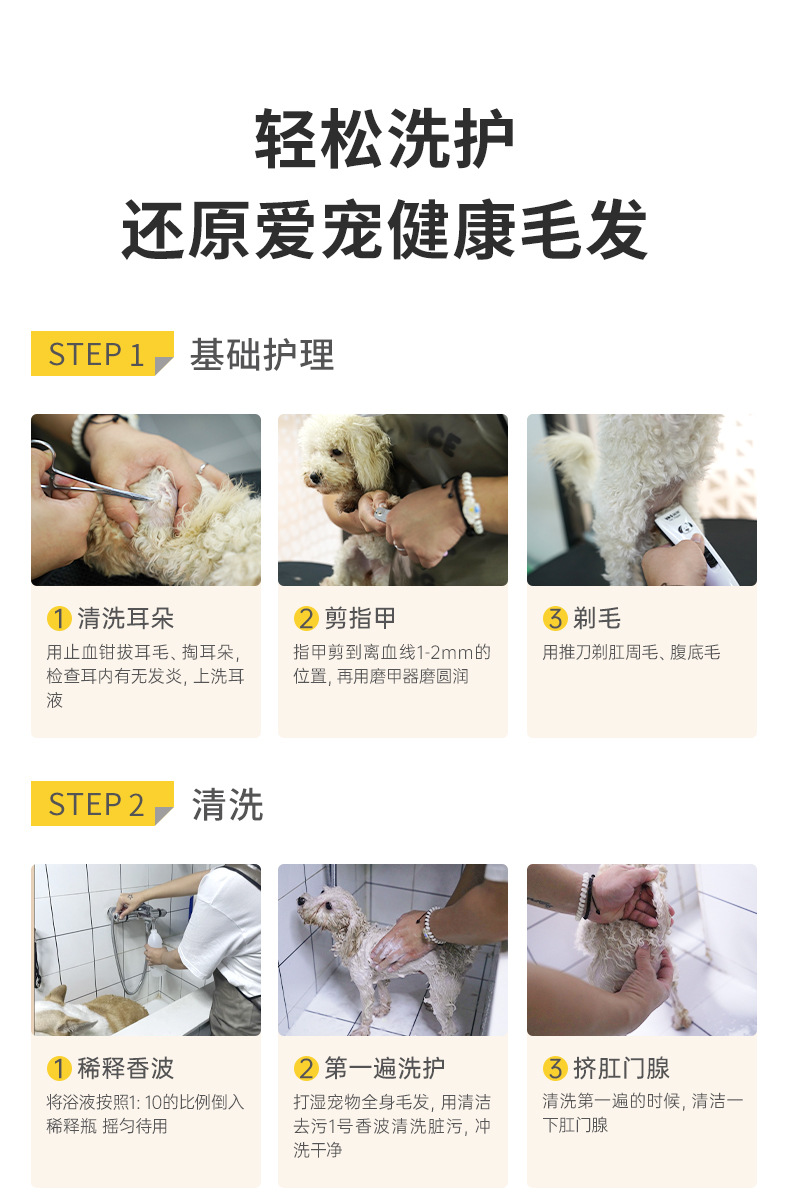 轻松洗护
还原爱宠健康毛发

STEP 1 基础护理

1 清洗耳朵
用止血钳拔耳毛、掏耳朵，检查耳内有无发炎，上洗耳液

2 剪指甲
指甲剪到离血线1-2mm的位置，再用磨甲器磨圆润

3 剃毛
用推刀剃肛周毛、腹底毛

STEP 2 清洗

1 稀释香波
将浴液按照1: 10的比例倒入稀释瓶 摇匀待用

2 第一遍洗护
打湿宠物全身毛发，用清洁去污1号香波清洗脏污，冲洗干净

3 挤肛门腺
清洗第一遍的时候，清洁一下肛门腺