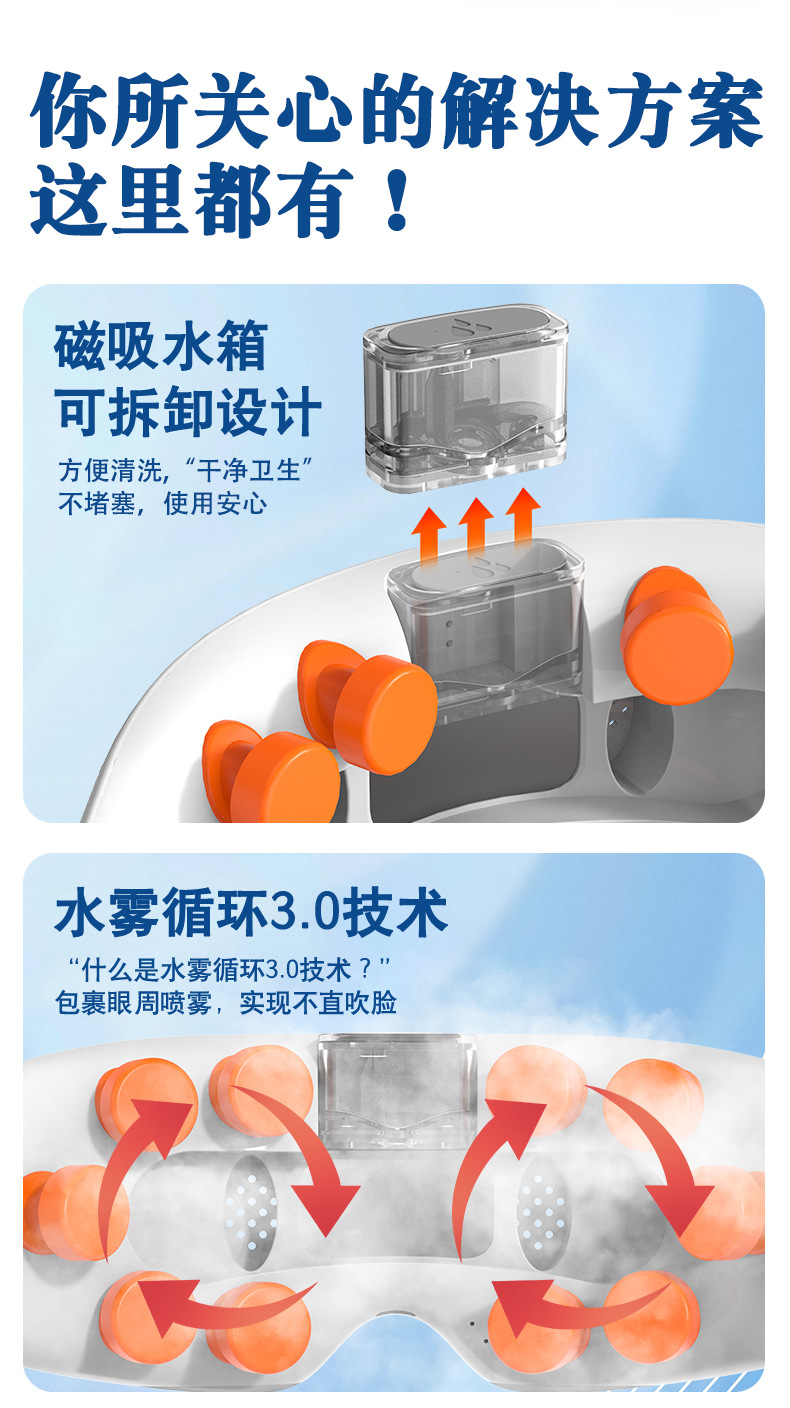 你所关心的解决方案
这里都有！

磁吸水箱
可拆卸设计

方便清洗，“干净卫生”
不堵塞，使用安心

水雾循环3.0技术

“什么是水雾循环3.0技术？”
包裹眼周喷雾，实现不直吹脸