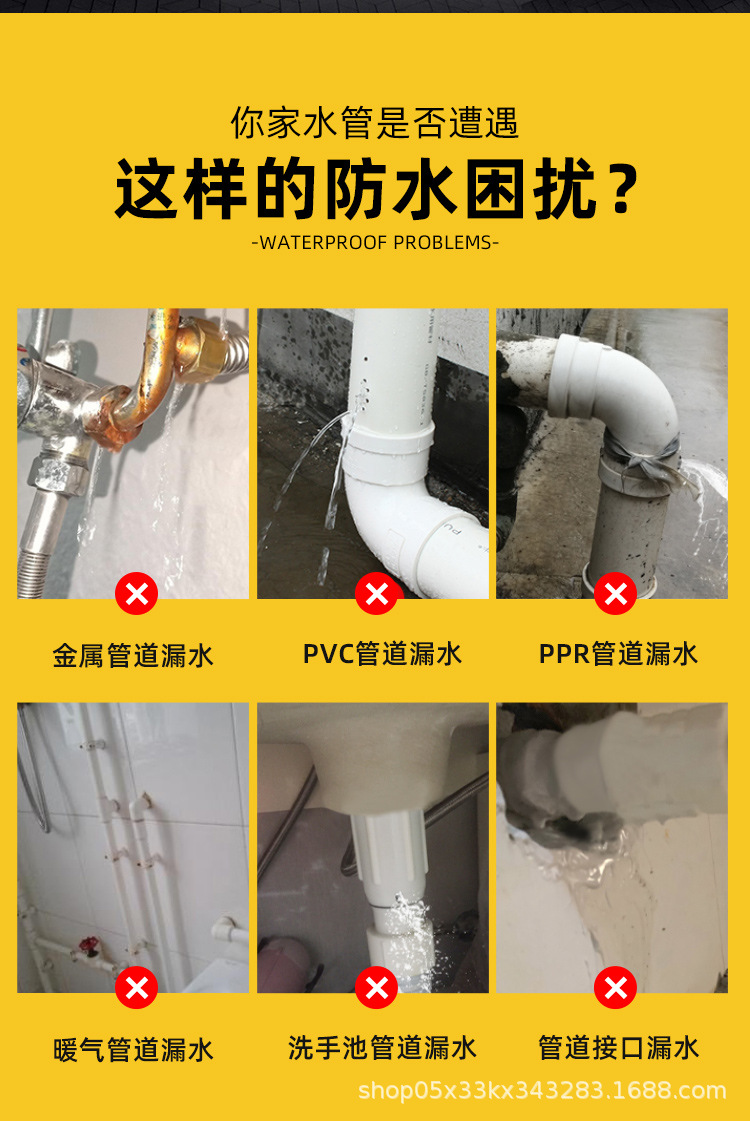 你家水管是否遭遇

这样的防水困扰？

-WATERPROOF PROBLEMS-

金属管道漏水

PVC管道漏水

PPR管道漏水

暖气管道漏水

洗手池管道漏水

管道接口漏水

shop05x33kx343283.1688.com