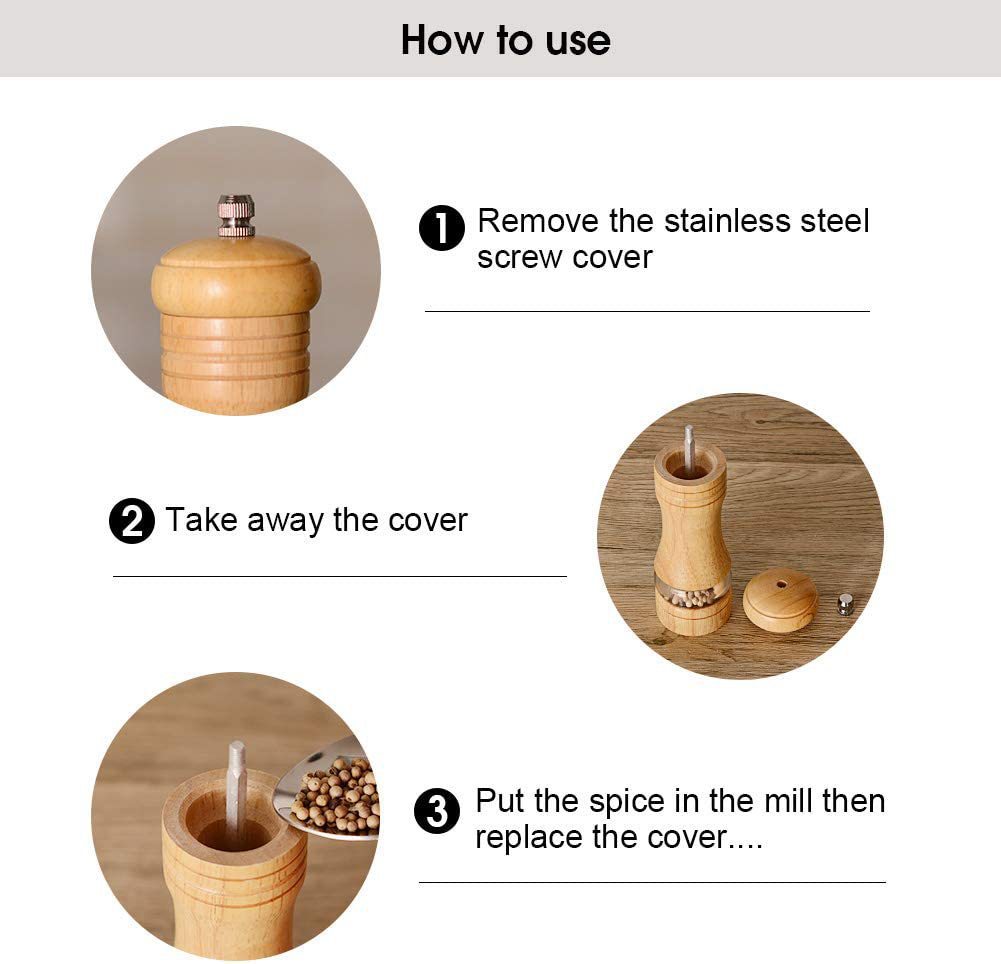 How to use

1 Remove the stainless steel screw cover

2 Take away the cover

3 Put the spice in the mill then replace the cover....