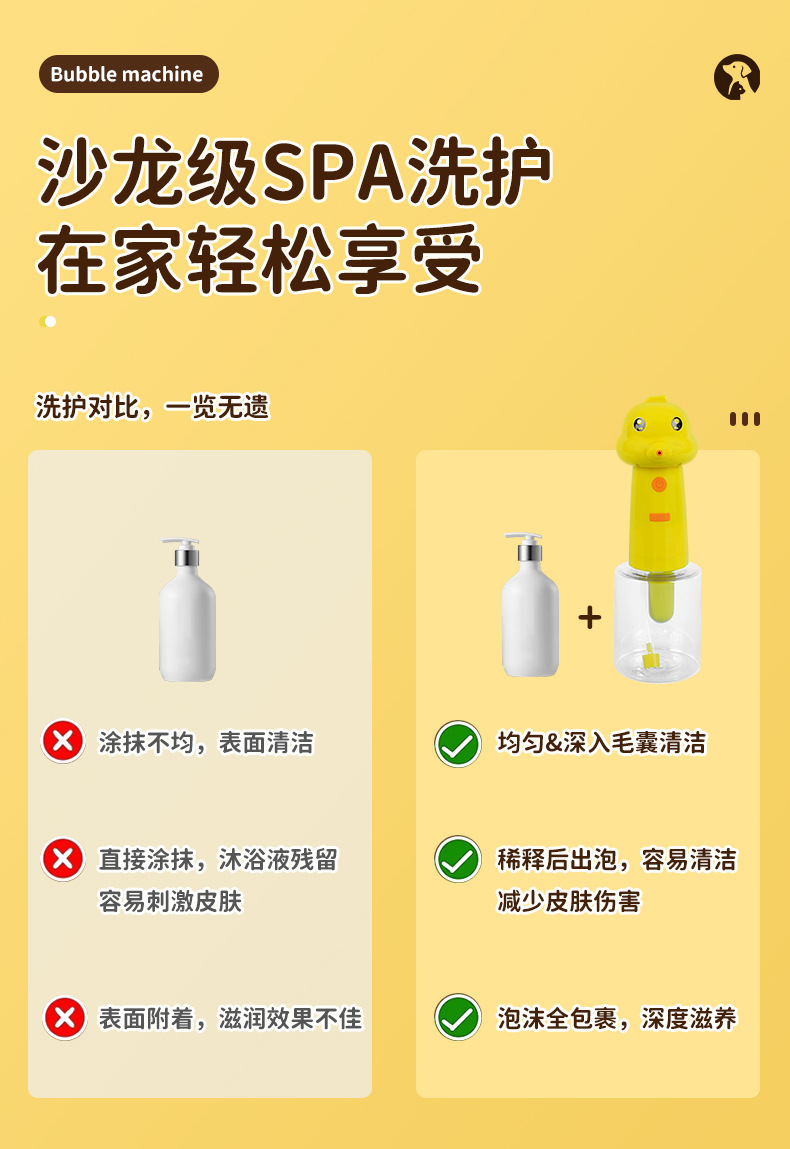 Bubble machine

沙龙级SPA洗护
在家轻松享受

洗护对比，一览无遗

涂抹不均，表面清洁

直接涂抹，沐浴液残留
容易刺激皮肤

表面附着，滋润效果不佳

+

均匀&深入毛囊清洁

稀释后出泡，容易清洁
减少皮肤伤害

泡沫全包裹，深度滋养