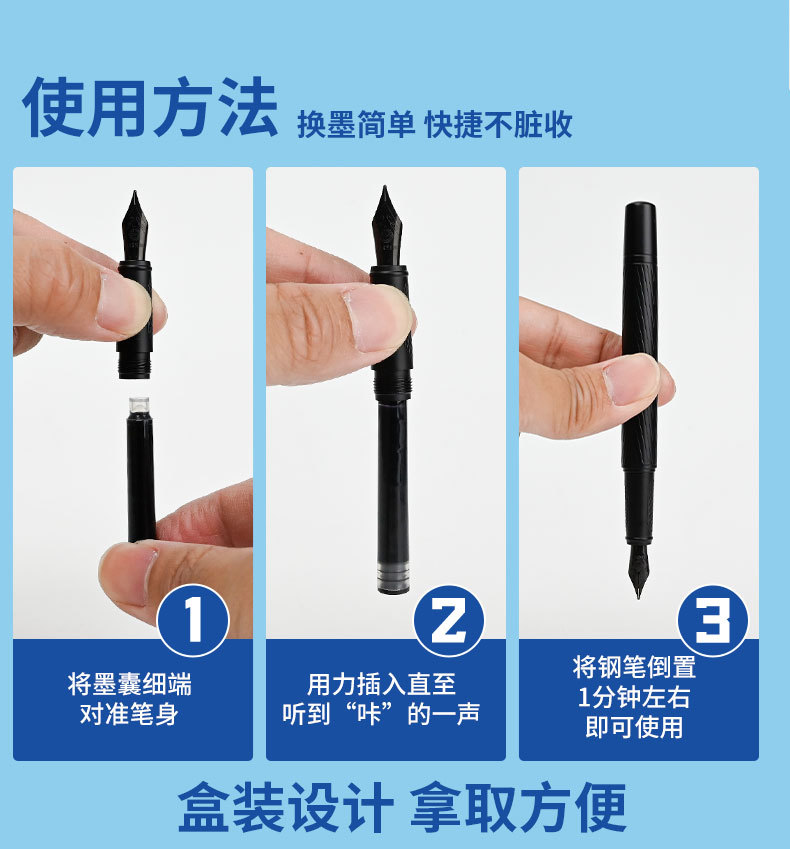 使用方法 换墨简单 快捷不脏收

1
将墨囊细端
对准笔身

2
用力插入直至
听到“咔”的一声

3
将钢笔倒置
1分钟左右
即可使用

盒装设计 拿取方便