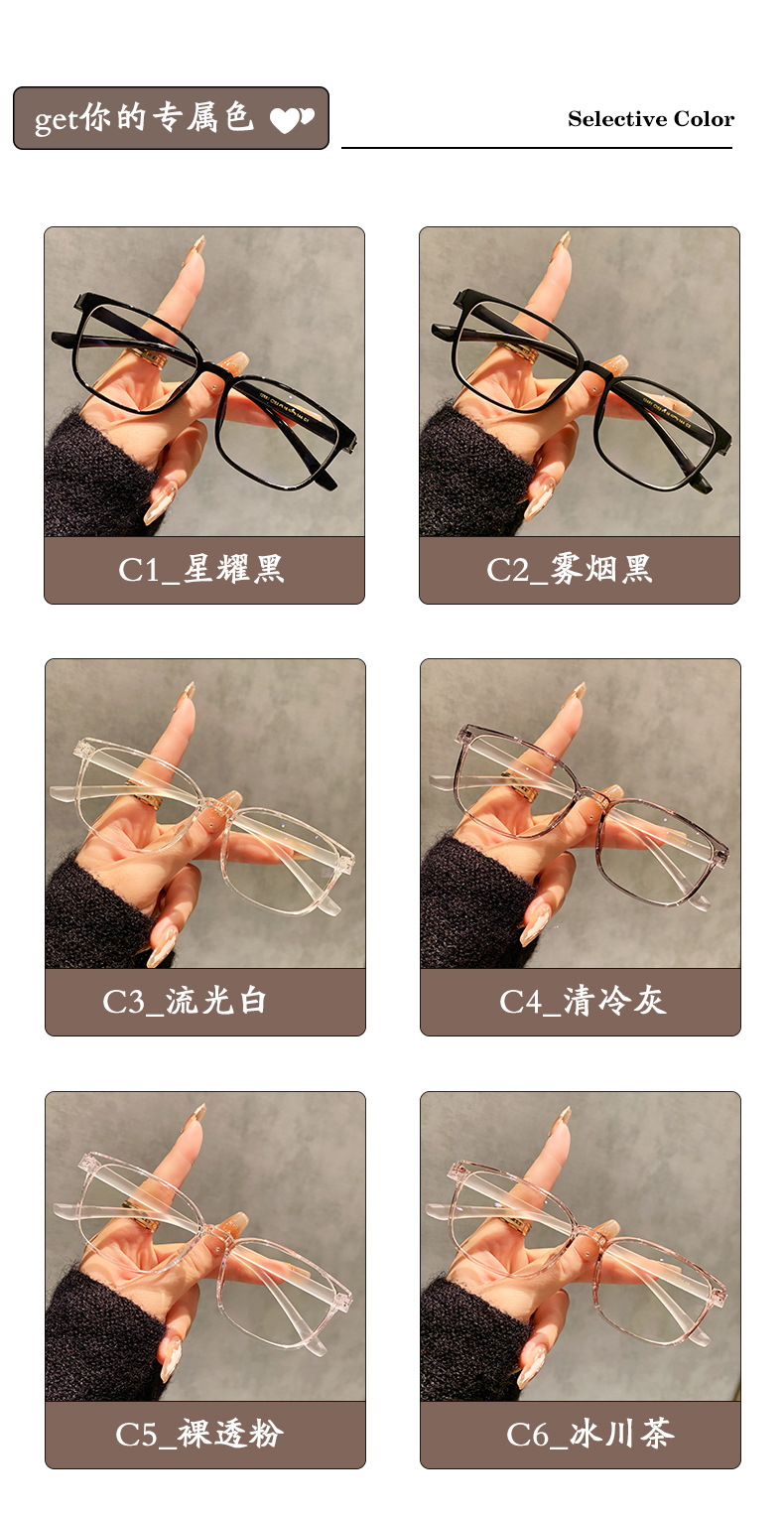 get你的专属色

Selective Color

C1_星耀黑

C2_雾烟黑

C3_流光白

C4_清冷灰

C5_裸透粉

C6_冰川茶