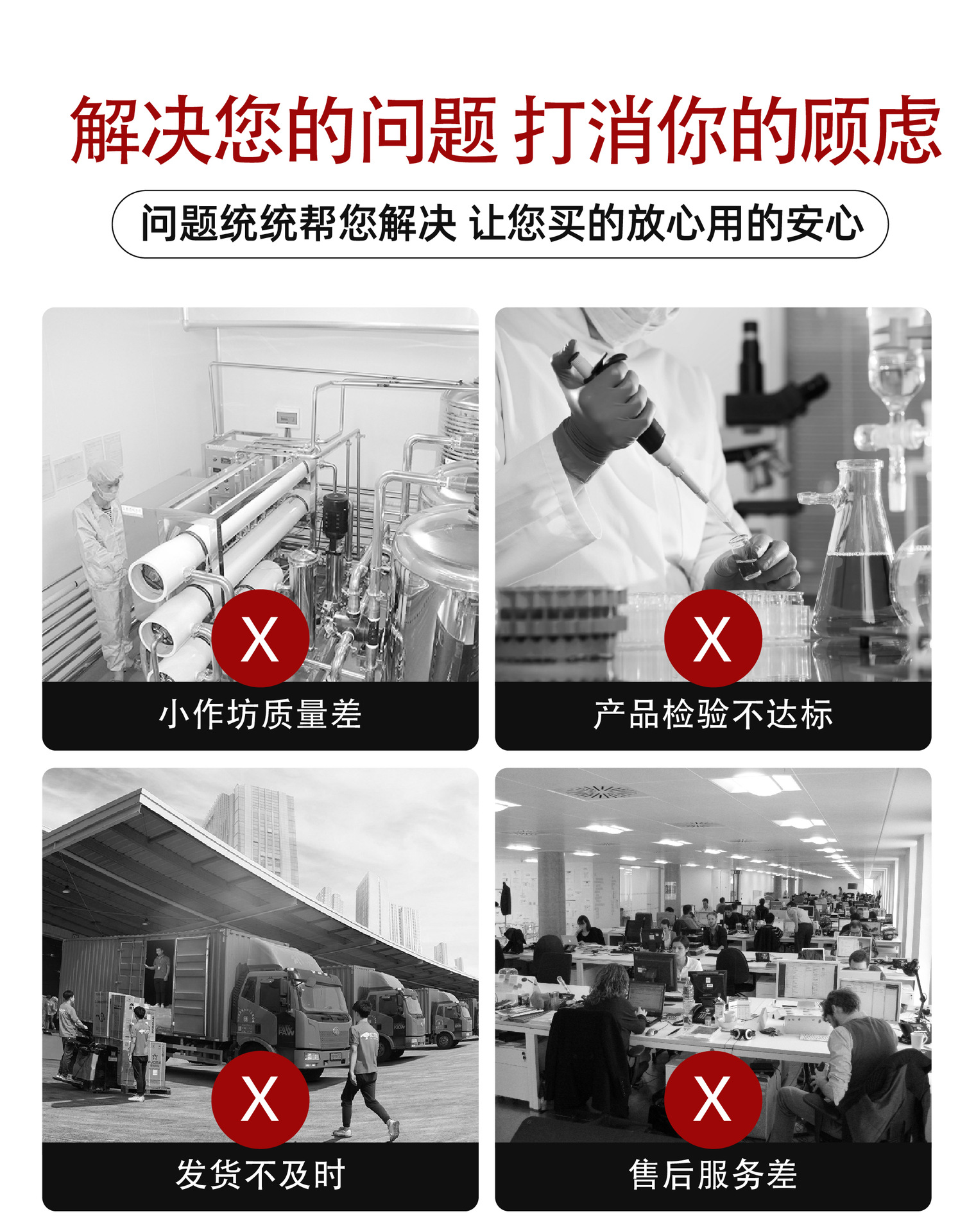 解决您的问题 打消你的顾虑

问题统统帮您解决 让您买的放心用的安心

X
小作坊质量差

X
产品检验不达标

X
发货不及时

X
售后服务差