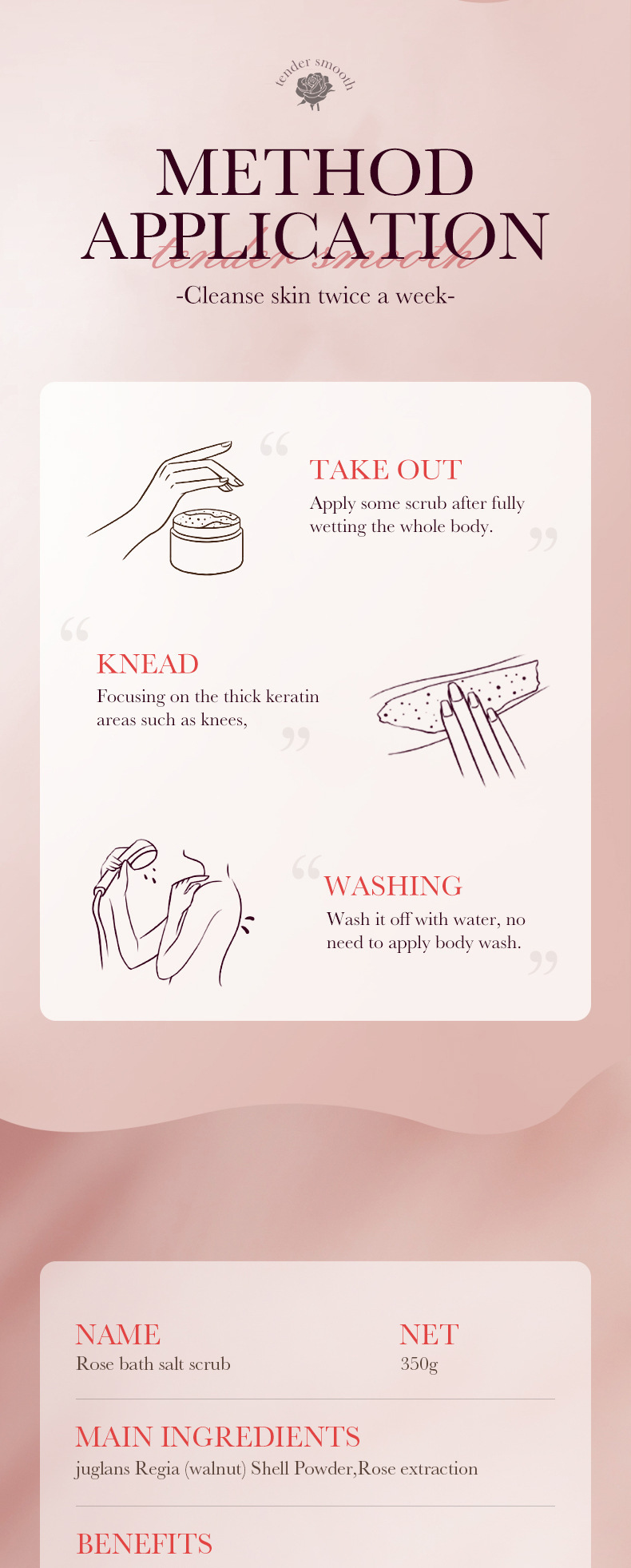 tender smooth

METHOD
APPLICATION
tender smooth
-Cleanse skin twice a week-

TAKE OUT
Apply some scrub after fully wetting the whole body.

KNEAD
Focusing on the thick keratin areas such as knees,

WASHING
Wash it off with water, no need to apply body wash.

NAME
Rose bath salt scrub

NET
350g

MAIN INGREDIENTS
juglans Regia (walnut) Shell Powder,Rose extraction

BENEFITS