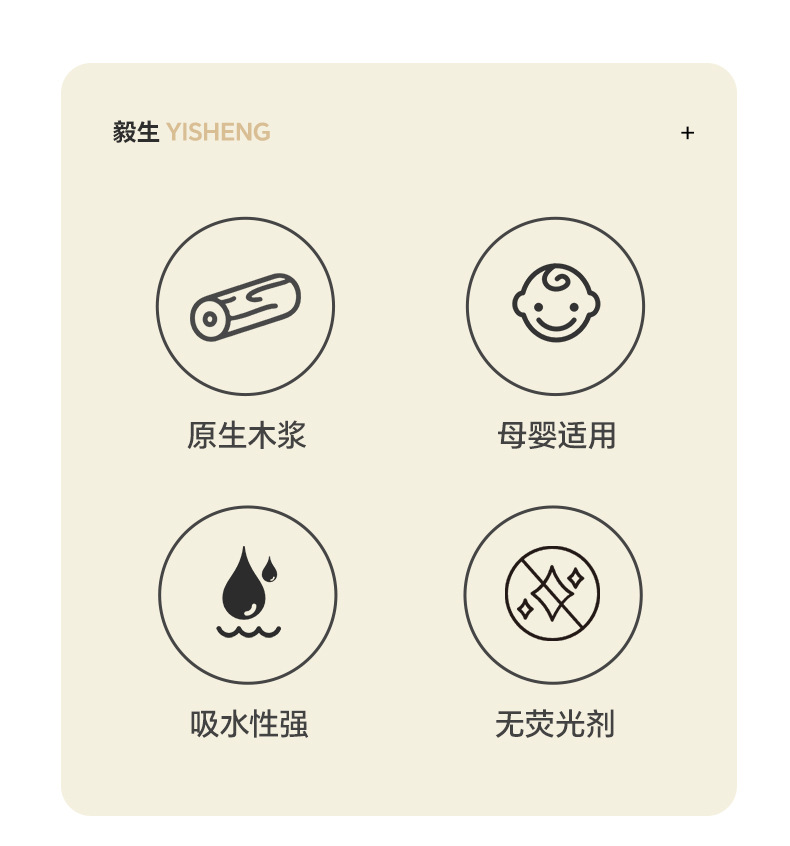 毅生 YISHENG +

原生木浆

母婴适用

吸水性强

无荧光剂