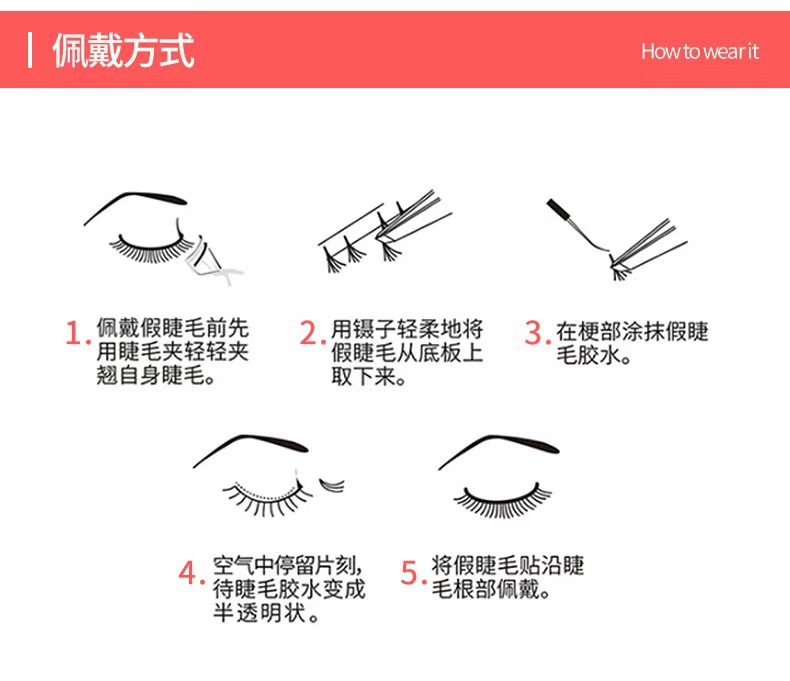 佩戴方式

How to wear it

1. 佩戴假睫毛前先用睫毛夹轻轻夹翘自身睫毛。

2. 用镊子轻柔地将假睫毛从底板上取下来。

3. 在梗部涂抹假睫毛胶水。

4. 空气中停留片刻，待睫毛胶水变成半透明状。

5. 将假睫毛贴沿睫毛根部佩戴。