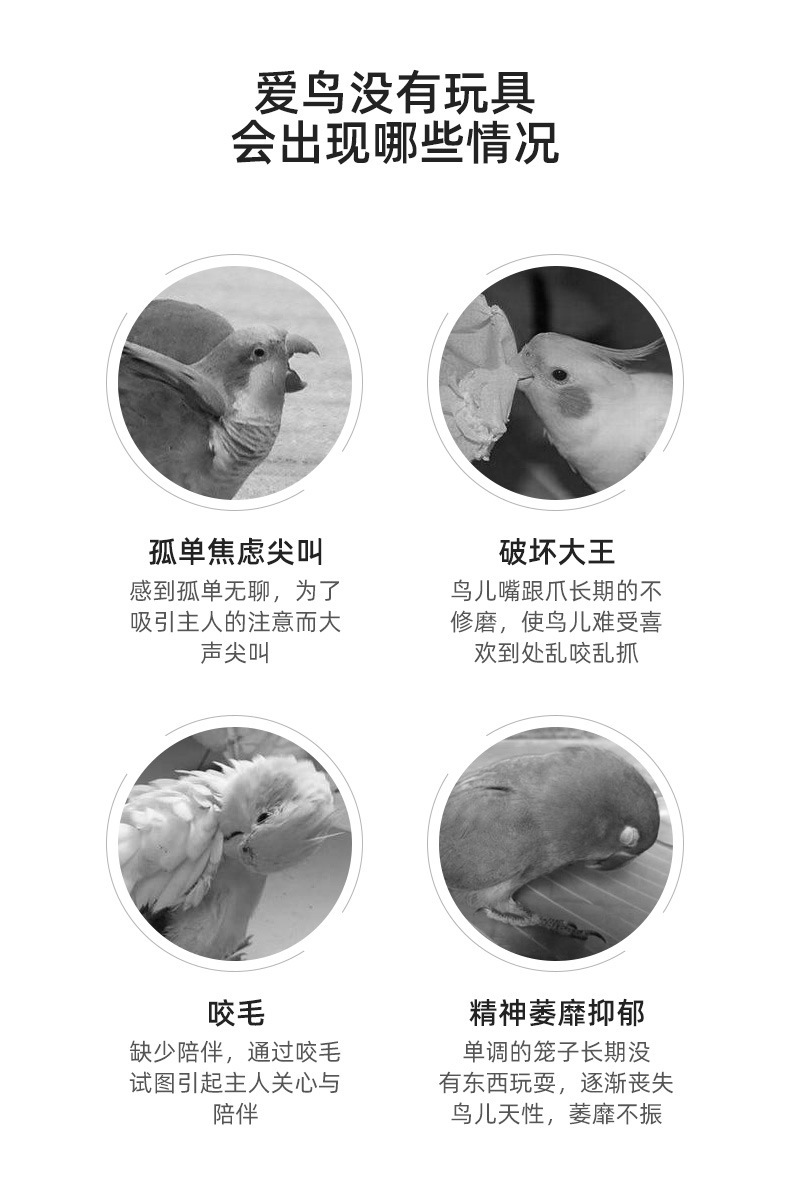 爱鸟没有玩具
会出现哪些情况

孤单焦虑尖叫
感到孤单无聊，为了吸引主人的注意而大声尖叫

破坏大王
鸟儿嘴跟爪长期的不修磨，使鸟儿难受喜欢到处乱咬乱抓

咬毛
缺少陪伴，通过咬毛试图引起主人关心与陪伴

精神萎靡抑郁
单调的笼子长期没有东西玩耍，逐渐丧失鸟儿天性，萎靡不振