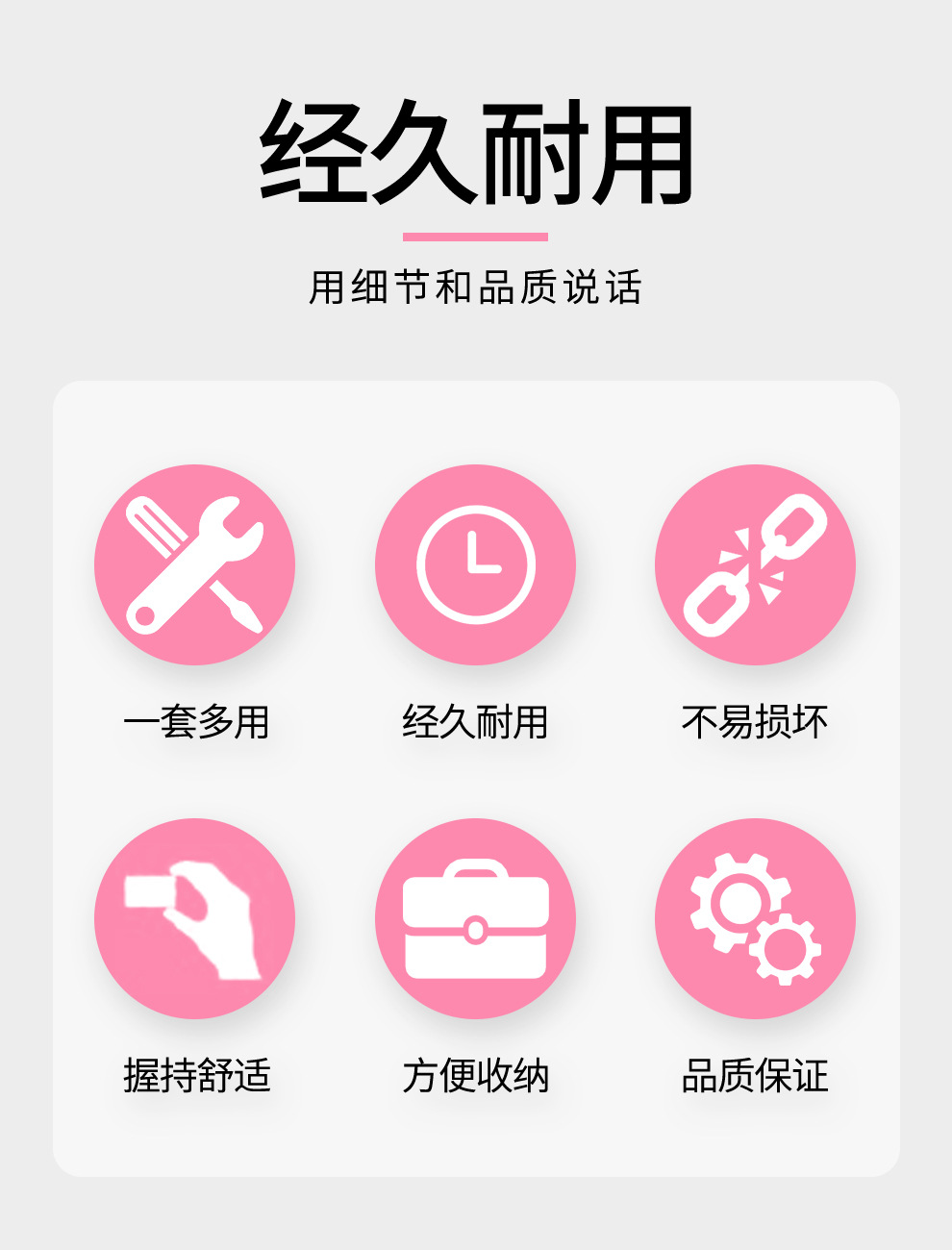 经久耐用

用细节和品质说话

一套多用

经久耐用

不易损坏

握持舒适

方便收纳

品质保证