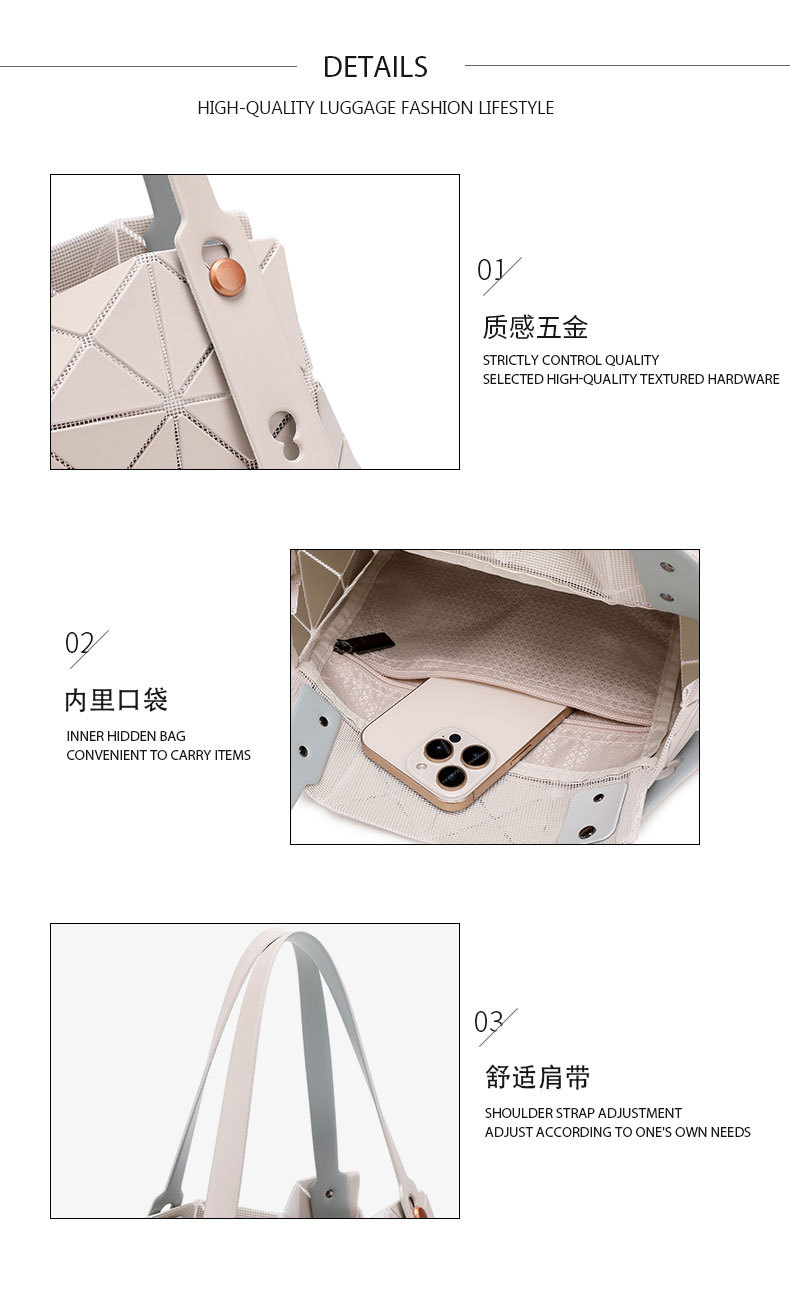 DETAILS

HIGH-QUALITY LUGGAGE FASHION LIFESTYLE

01

质感五金

STRICTLY CONTROL QUALITY
SELECTED HIGH-QUALITY TEXTURED HARDWARE

02

内里口袋

INNER HIDDEN BAG
CONVENIENT TO CARRY ITEMS

03

舒适肩带

SHOULDER STRAP ADJUSTMENT
ADJUST ACCORDING TO ONE'S OWN NEEDS