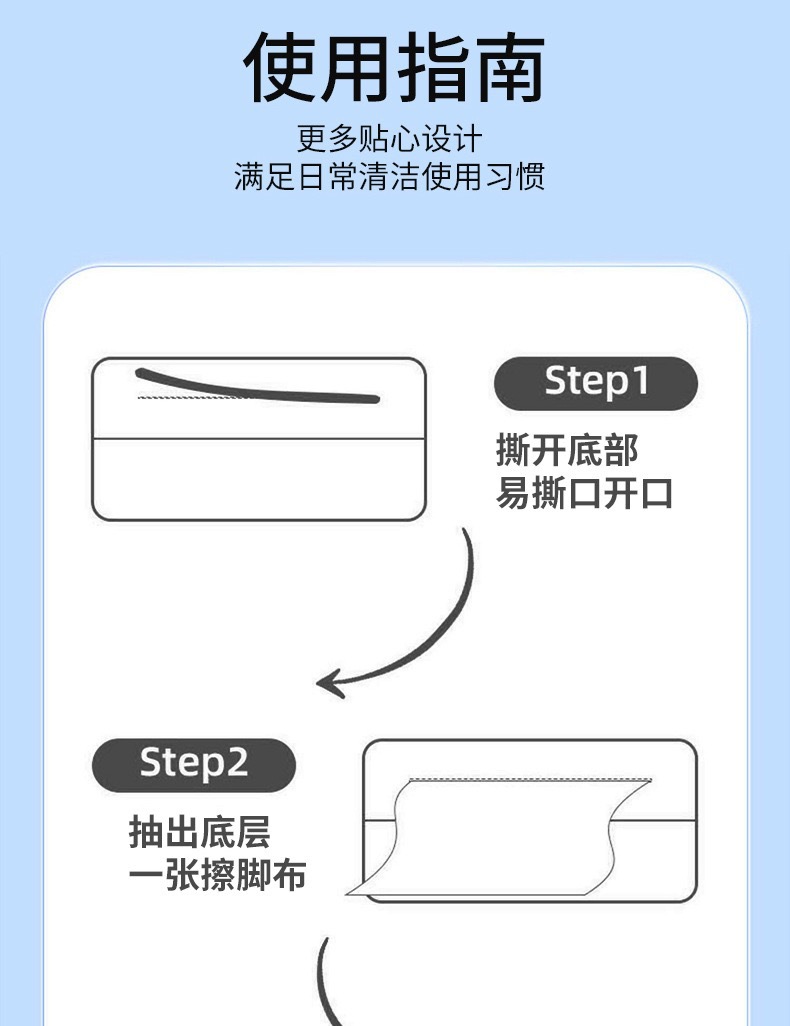 使用指南

更多贴心设计
满足日常清洁使用习惯

Step1

撕开底部
易撕口开口

Step2

抽出底层
一张擦脚布