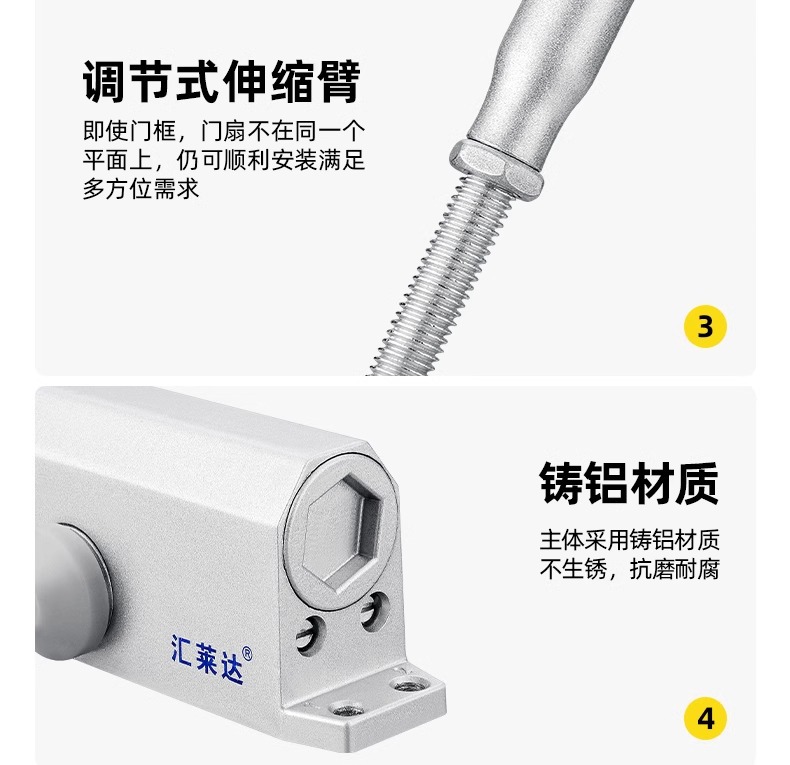 调节式伸缩臂

即使门框，门扇不在同一个平面上，仍可顺利安装满足多方位需求

3

铸铝材质

主体采用铸铝材质不生锈，抗磨耐腐

汇莱达®

4