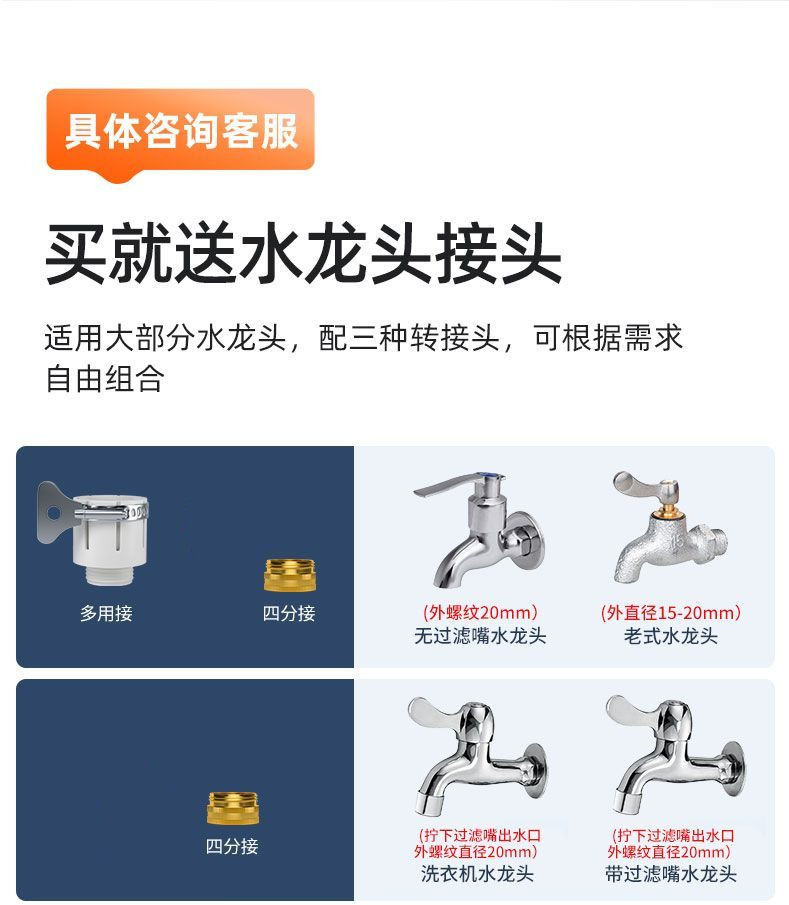 具体咨询客服

买就送水龙头接头

适用大部分水龙头，配三种转接头，可根据需求自由组合

多用接

四分接

(外螺纹20mm)
无过滤嘴水龙头

(外直径15-20mm)
老式水龙头

四分接

(拧下过滤嘴出水口外螺纹直径20mm)
洗衣机水龙头

(拧下过滤嘴出水口外螺纹直径20mm)
带过滤嘴水龙头