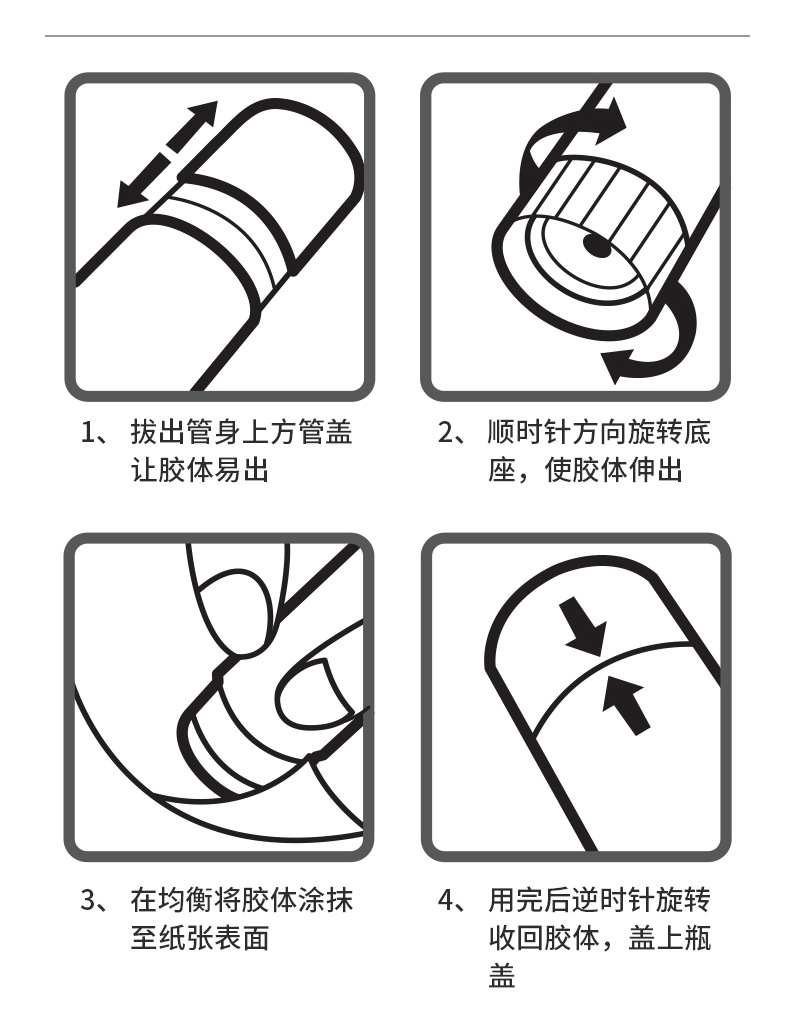 1、 拔出管身上方管盖让胶体易出

2、 顺时针方向旋转底座，使胶体伸出

3、 在均衡将胶体涂抹至纸张表面

4、 用完后逆时针旋转收回胶体，盖上瓶盖