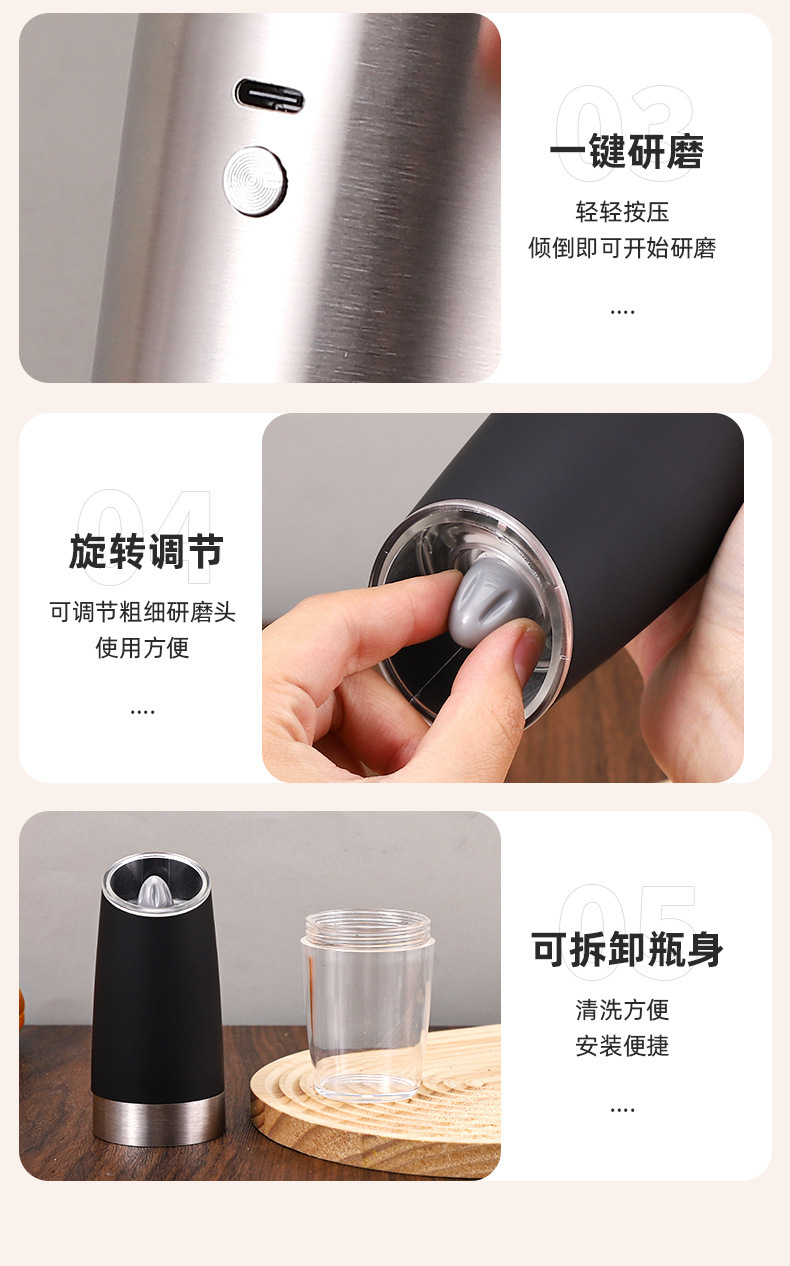 03
一键研磨
轻轻按压
倾倒即可开始研磨
....

04
旋转调节
可调节粗细研磨头
使用方便
....

05
可拆卸瓶身
清洗方便
安装便捷
....