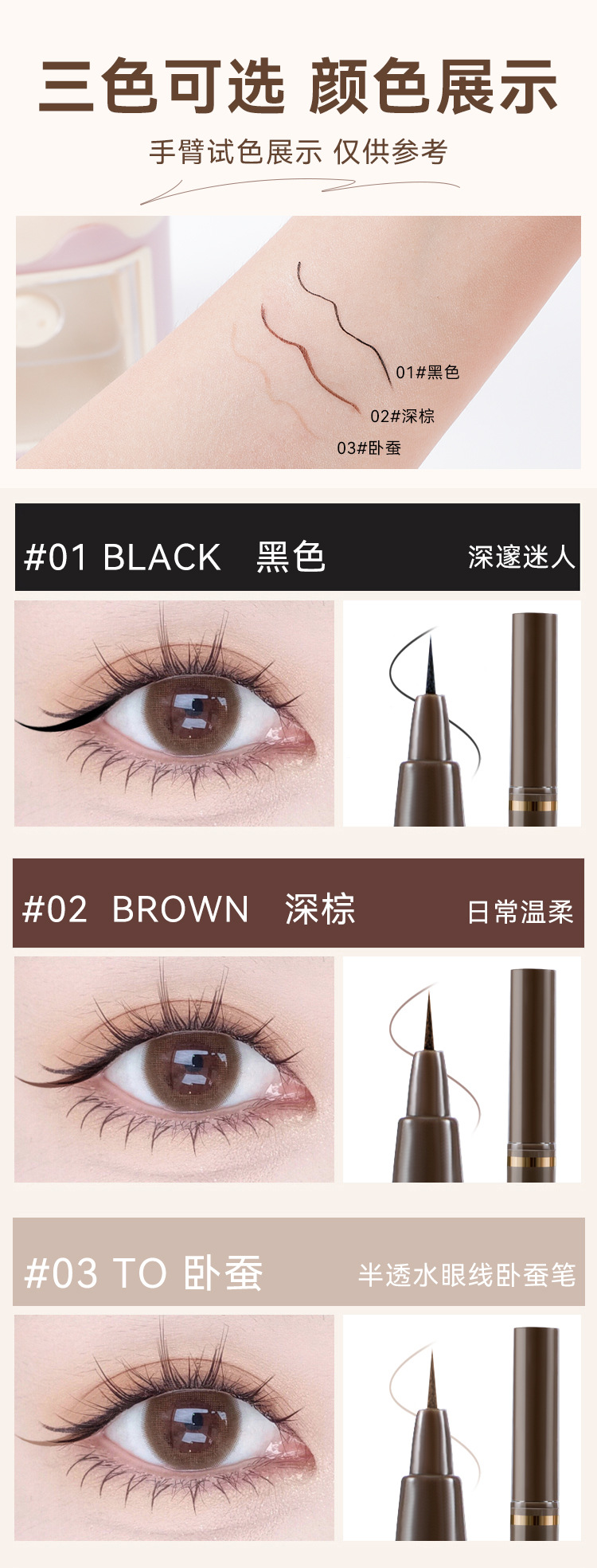 三色可选 颜色展示

手臂试色展示 仅供参考

01#黑色

02#深棕

03#卧蚕

#01 BLACK 黑色

深邃迷人

#02 BROWN 深棕

日常温柔

#03 TO 卧蚕

半透水眼线卧蚕笔