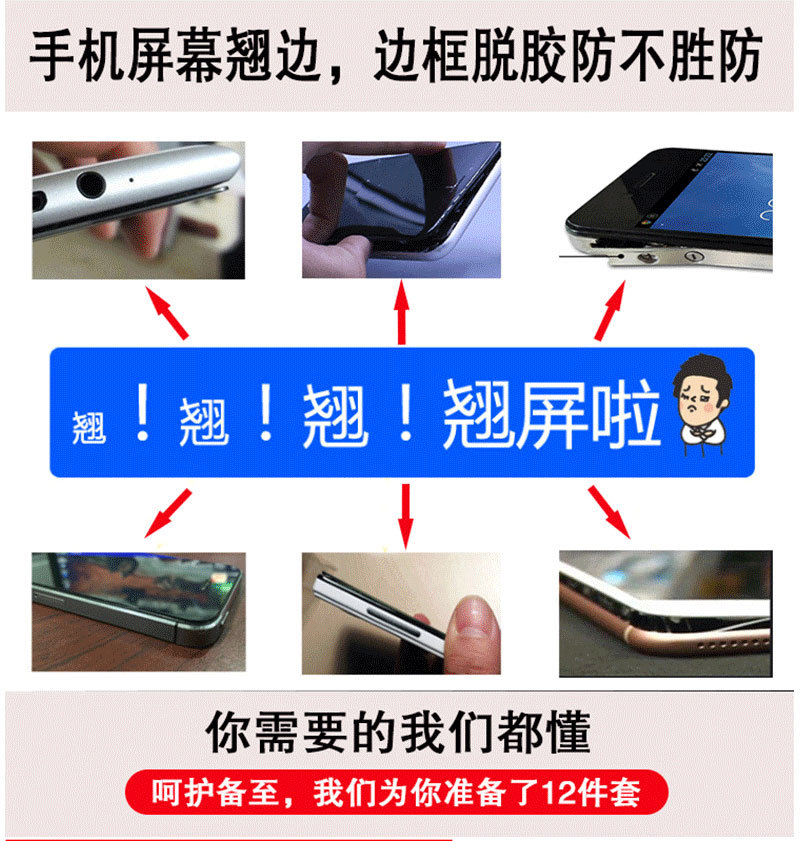 手机屏幕翘边，边框脱胶防不胜防

翘！翘！翘！翘屏啦

你需要的我们都懂

呵护备至，我们为你准备了12件套