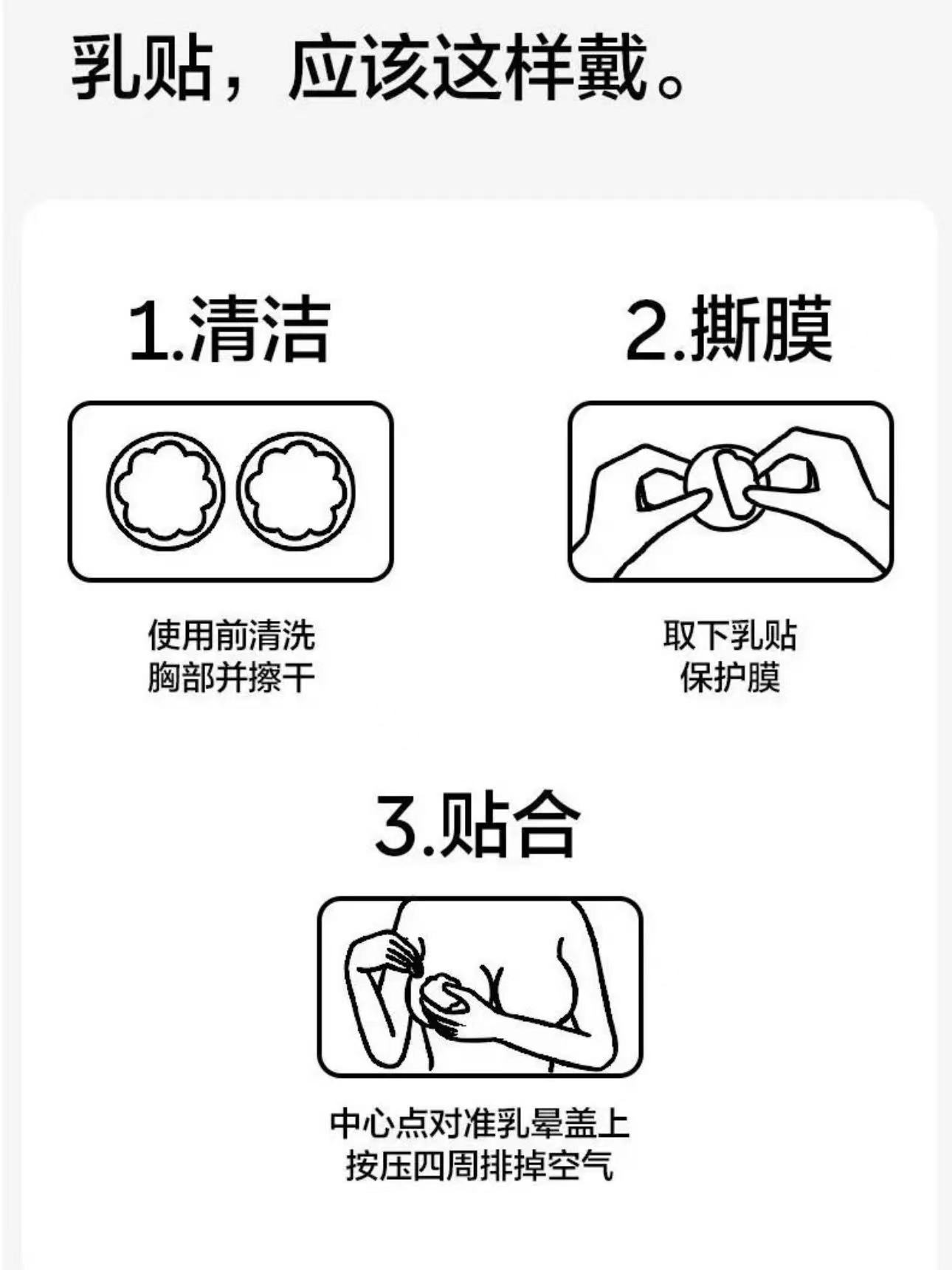 乳贴，应该这样戴。

1.清洁

使用前清洗
胸部并擦干

2.撕膜

取下乳贴
保护膜

3.贴合

中心点对准乳晕盖上
按压四周排掉空气