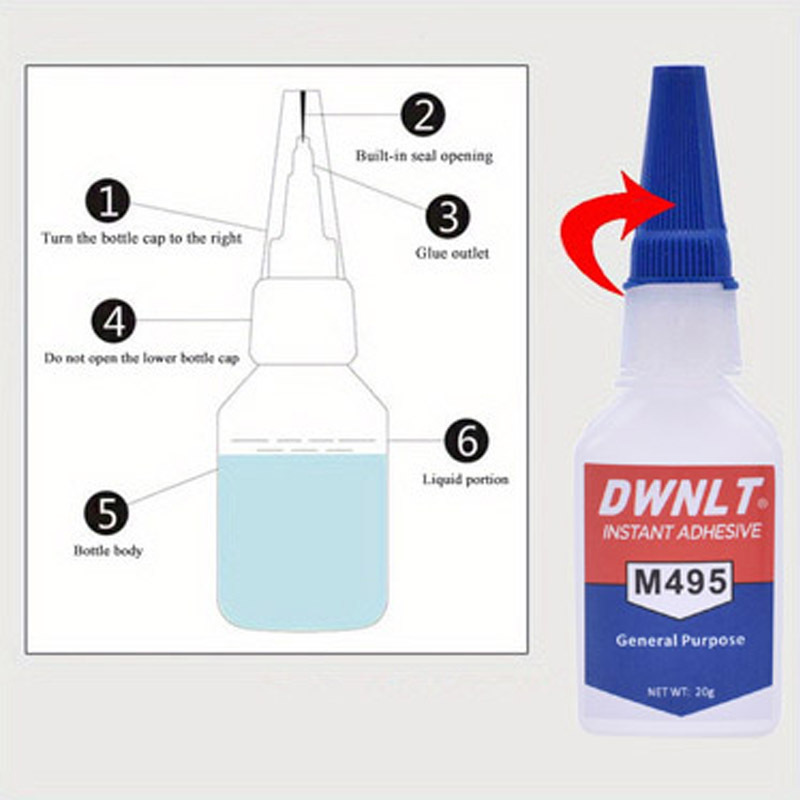 2
Built-in seal opening

1
Turn the bottle cap to the right

3
Glue outlet

4
Do not open the lower bottle cap

6
Liquid portion

5
Bottle body

DWNLT
INSTANT ADHESIVE
M495
General Purpose
NET WT: 20g