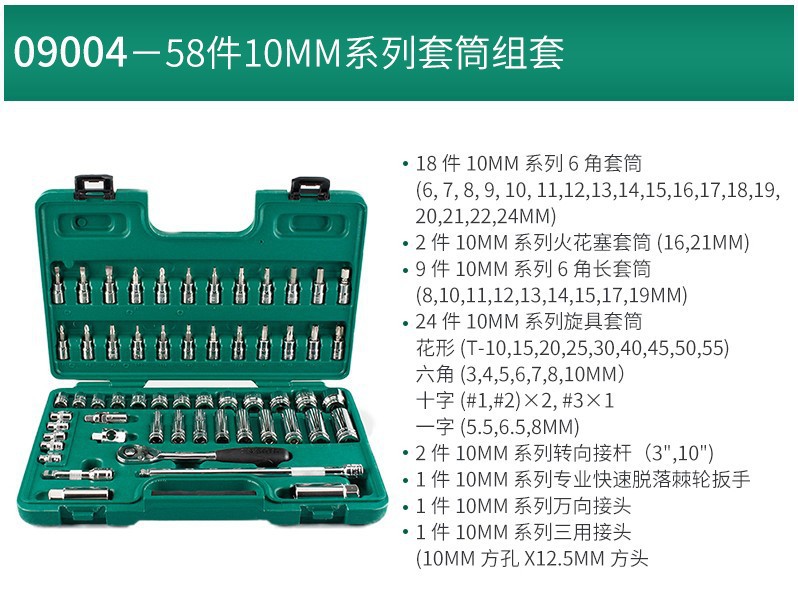 09004－58件10MM系列套筒组套

• 18 件 10MM 系列 6 角套筒 (6, 7, 8, 9, 10, 11,12,13,14,15,16,17,18,19, 20,21,22,24MM)
• 2 件 10MM 系列火花塞套筒 (16,21MM)
• 9 件 10MM 系列 6 角长套筒 (8,10,11,12,13,14,15,17,19MM)
• 24 件 10MM 系列旋具套筒
花形 (T-10,15,20,25,30,40,45,50,55)
六角 (3,4,5,6,7,8,10MM)
十字 (#1,#2)×2, #3×1
一字 (5.5,6.5,8MM)
• 2 件 10MM 系列转向接杆（3",10"）
• 1 件 10MM 系列专业快速脱落棘轮扳手
• 1 件 10MM 系列万向接头
• 1 件 10MM 系列三用接头 (10MM 方孔 X12.5MM 方头