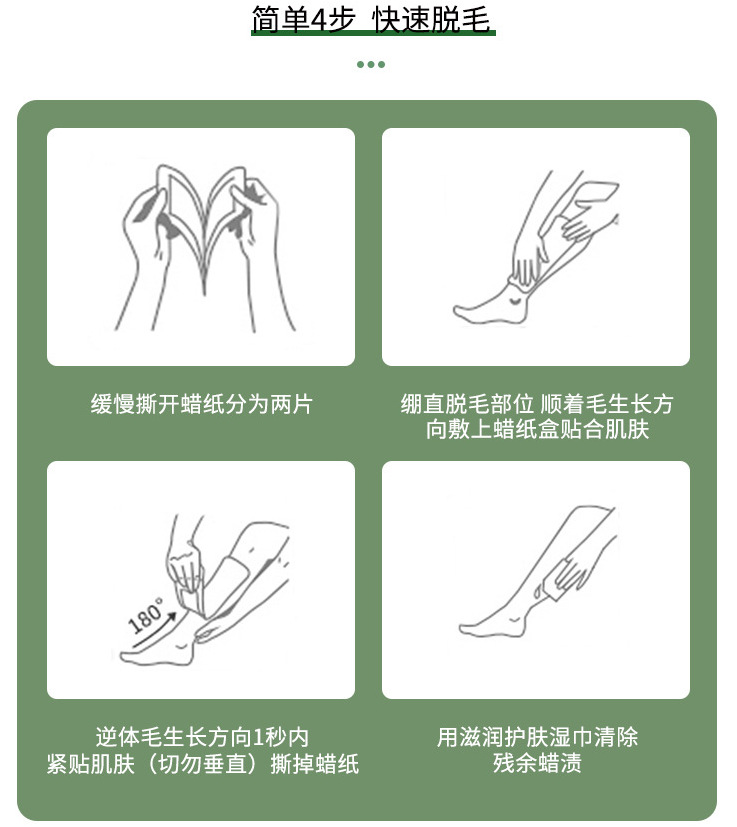 简单4步 快速脱毛

缓慢撕开蜡纸分为两片

绷直脱毛部位 顺着毛生长方向敷上蜡纸盒贴合肌肤

180°

逆体毛生长方向1秒内紧贴肌肤（切勿垂直）撕掉蜡纸

用滋润护肤湿巾清除残余蜡渍