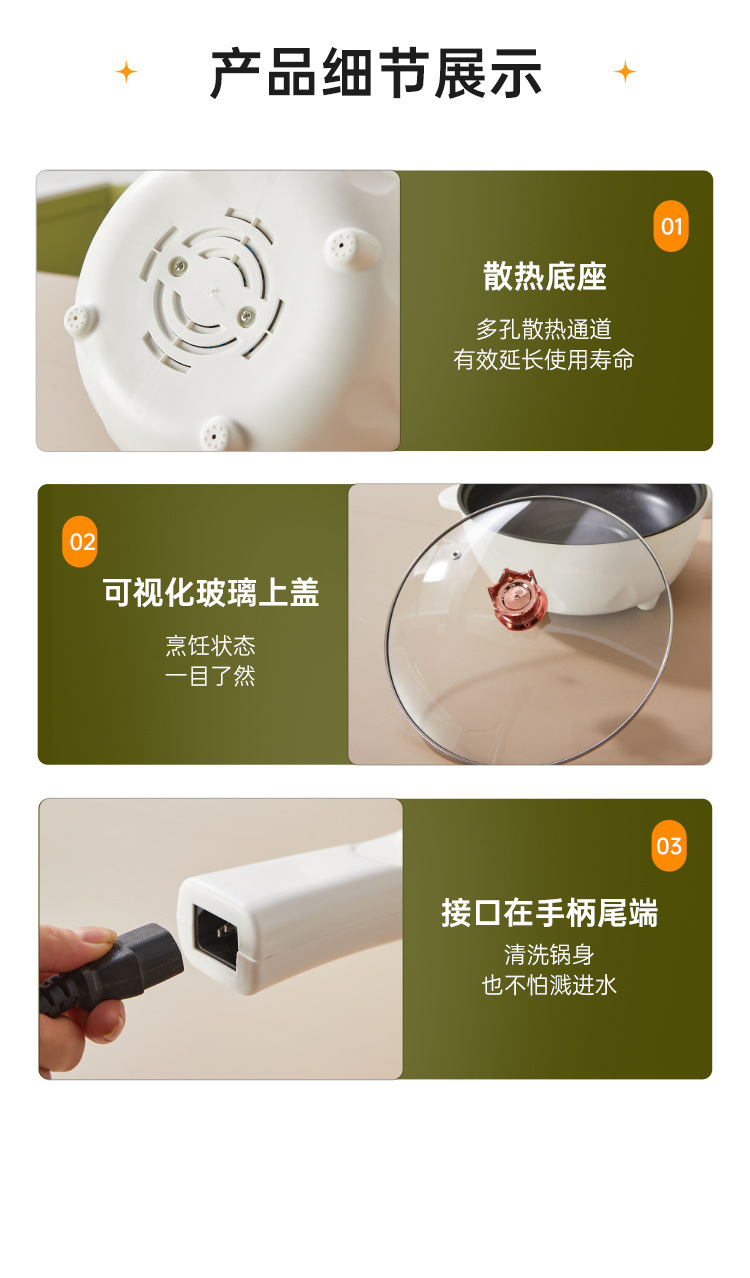 产品细节展示

01
散热底座
多孔散热通道
有效延长使用寿命

02
可视化玻璃上盖
烹饪状态
一目了然

03
接口在手柄尾端
清洗锅身
也不怕溅进水