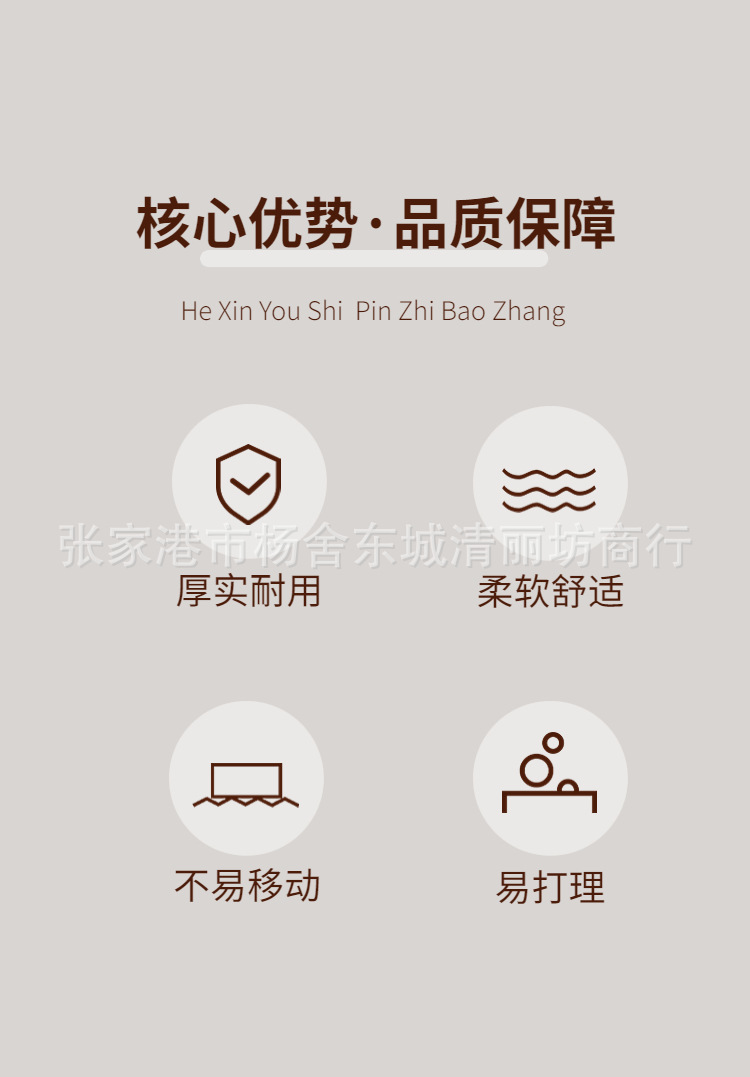 核心优势·品质保障

He Xin You Shi Pin Zhi Bao Zhang

厚实耐用

柔软舒适

不易移动

易打理

张家港市杨舍东城清丽坊商行