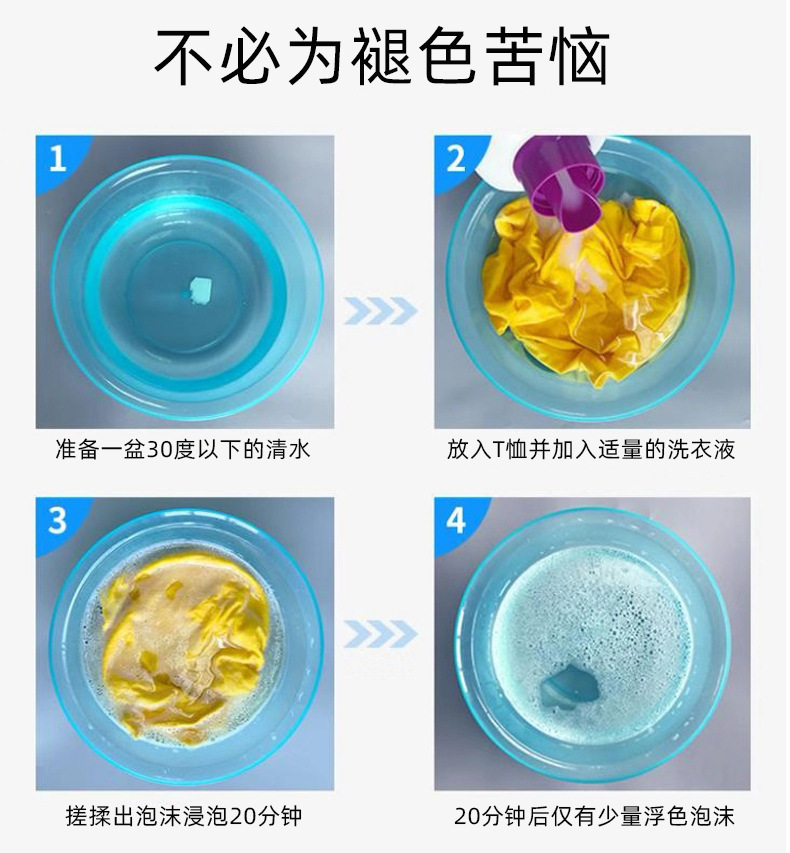 不必为褪色苦恼

1

准备一盆30度以下的清水

2

放入T恤并加入适量的洗衣液

3

搓揉出泡沫浸泡20分钟

4

20分钟后仅有少量浮色泡沫