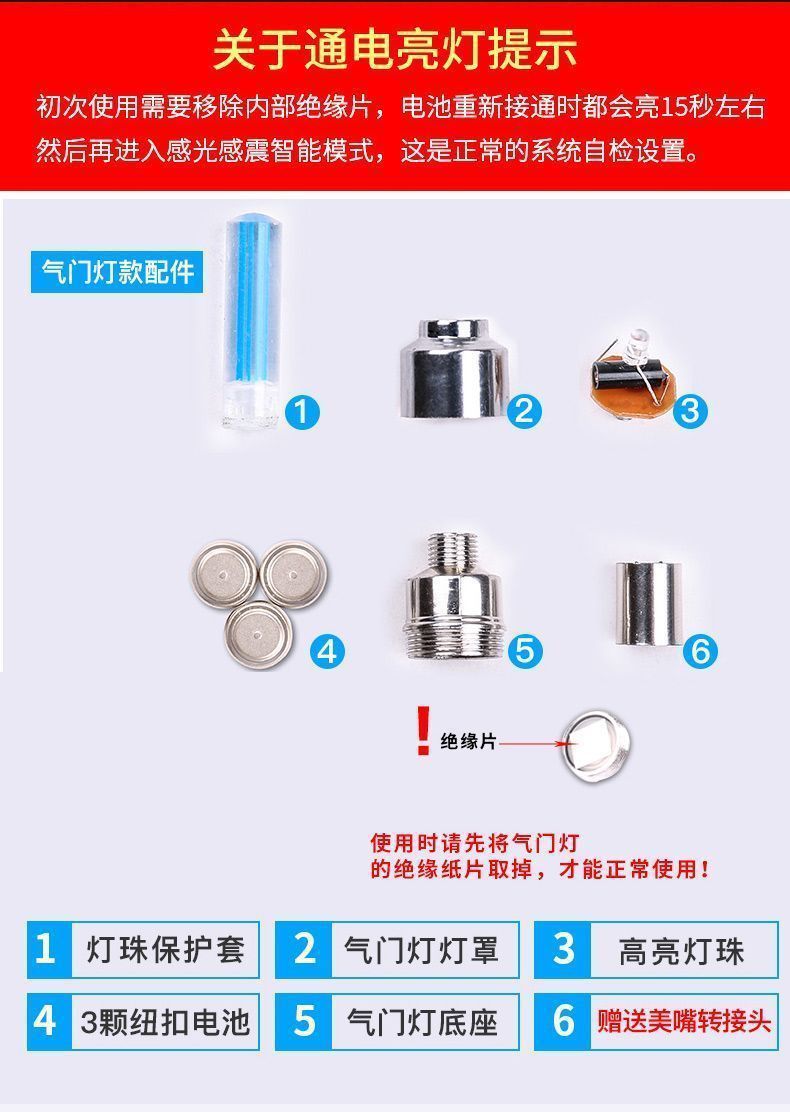 关于通电亮灯提示

初次使用需要移除内部绝缘片，电池重新接通时都会亮15秒左右然后再进入感光感震智能模式，这是正常的系统自检设置。

气门灯款配件

1

2

3

4

5

6

! 绝缘片

使用时请先将气门灯的绝缘纸片取掉，才能正常使用！

1 灯珠保护套
2 气门灯灯罩
3 高亮灯珠
4 3颗纽扣电池
5 气门灯底座
6 赠送美嘴转接头