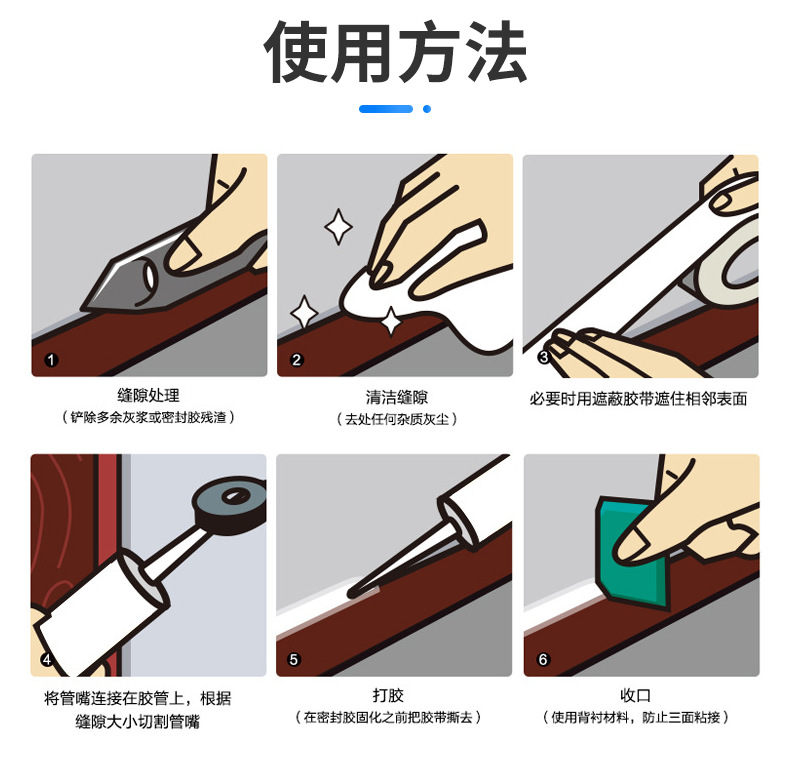 使用方法

1

缝隙处理
（铲除多余灰浆或密封胶残渣）

2

清洁缝隙
（去处任何杂质灰尘）

3

必要时用遮蔽胶带遮住相邻表面

4

将管嘴连接在胶管上，根据缝隙大小切割管嘴

5

打胶
（在密封胶固化之前把胶带撕去）

6

收口
（使用背衬材料，防止三面粘接）