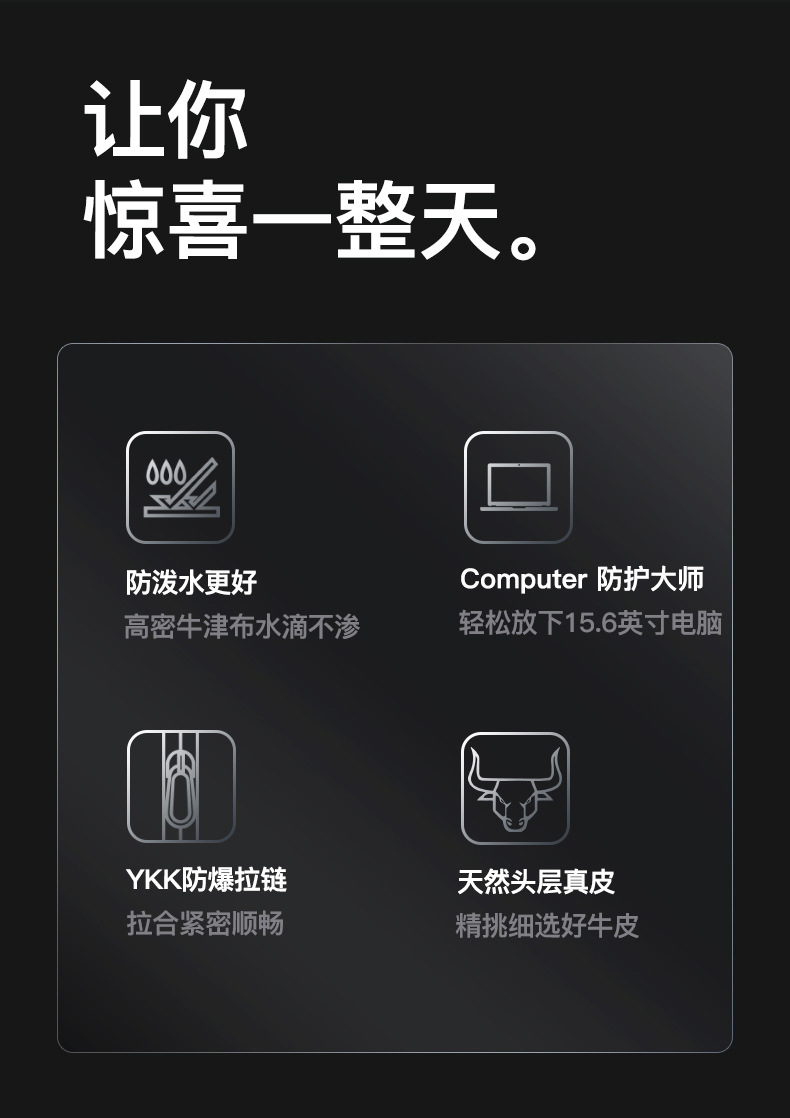 让你
惊喜一整天。

防泼水更好
高密牛津布水滴不渗

Computer 防护大师
轻松放下15.6英寸电脑

YKK防爆拉链
拉合紧密顺畅

天然头层真皮
精挑细选好牛皮