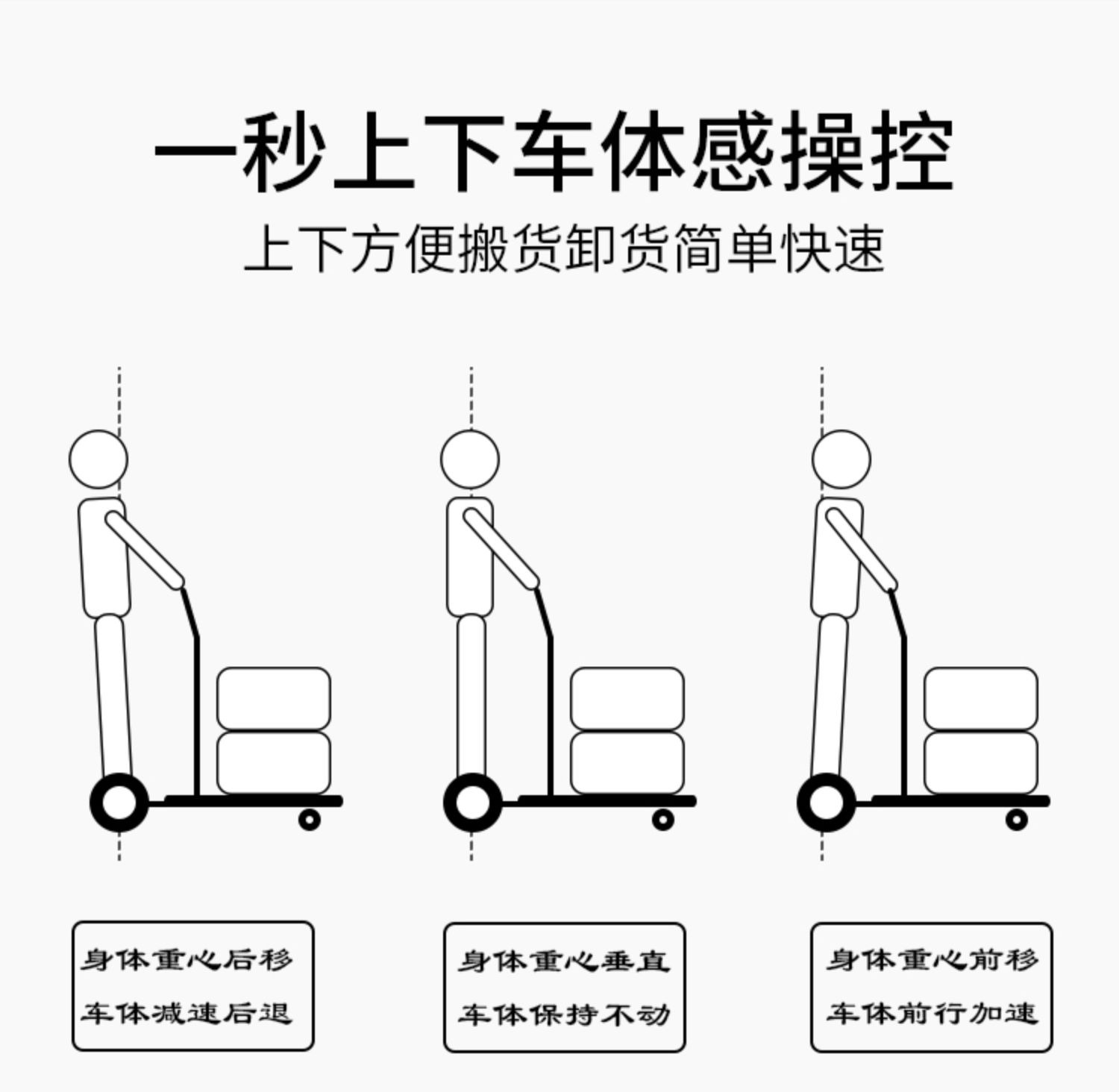 一秒上下车体感操控
上下方便搬货卸货简单快速

身体重心后移
车体减速后退

身体重心垂直
车体保持不动

身体重心前移
车体前行加速