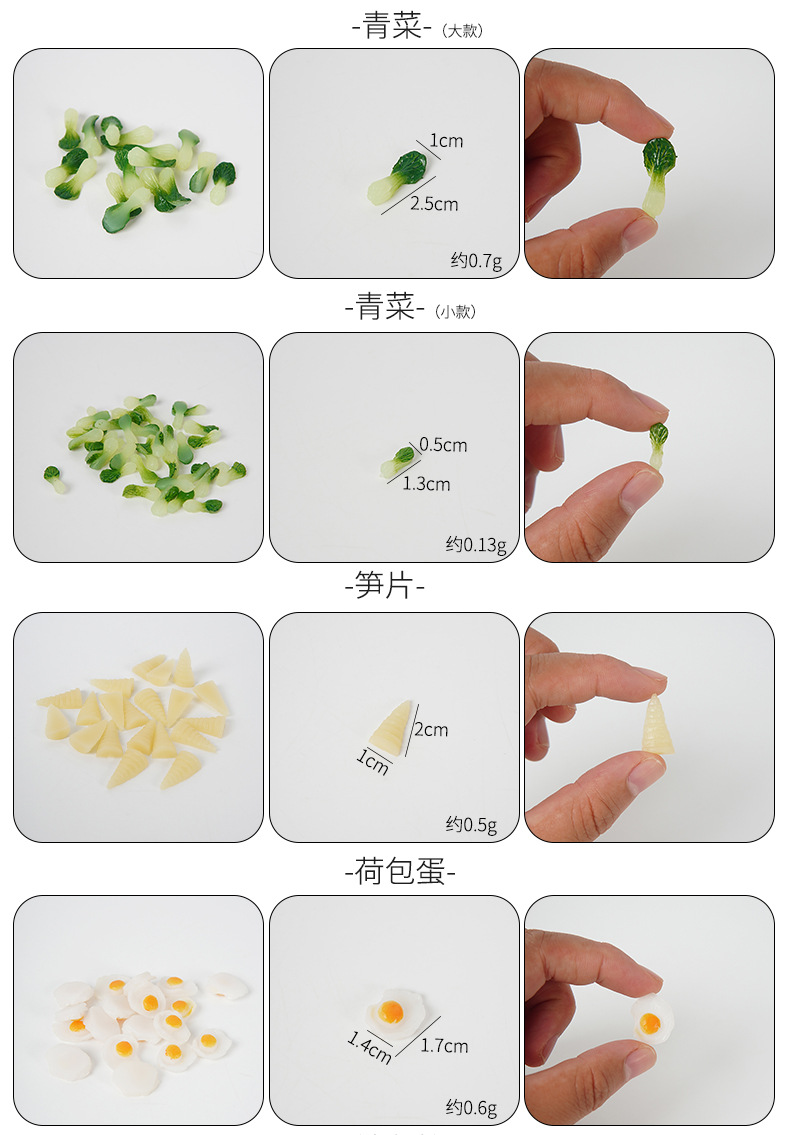 -青菜-（大款）

1cm
2.5cm
约0.7g

-青菜-（小款）

0.5cm
1.3cm
约0.13g

-笋片-

2cm
1cm
约0.5g

-荷包蛋-

1.4cm
1.7cm
约0.6g